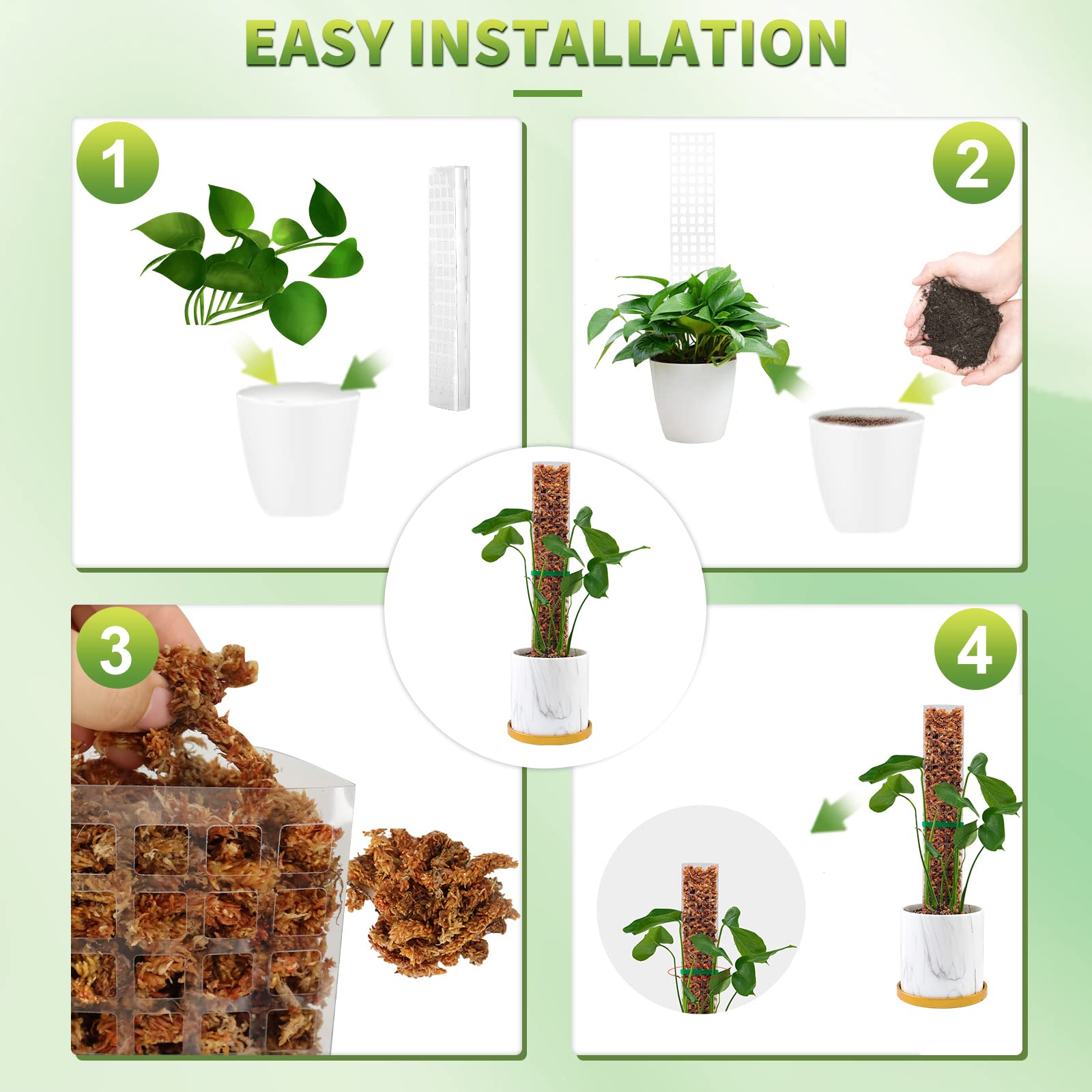 EASY INSTALLATION

1

2

3

4