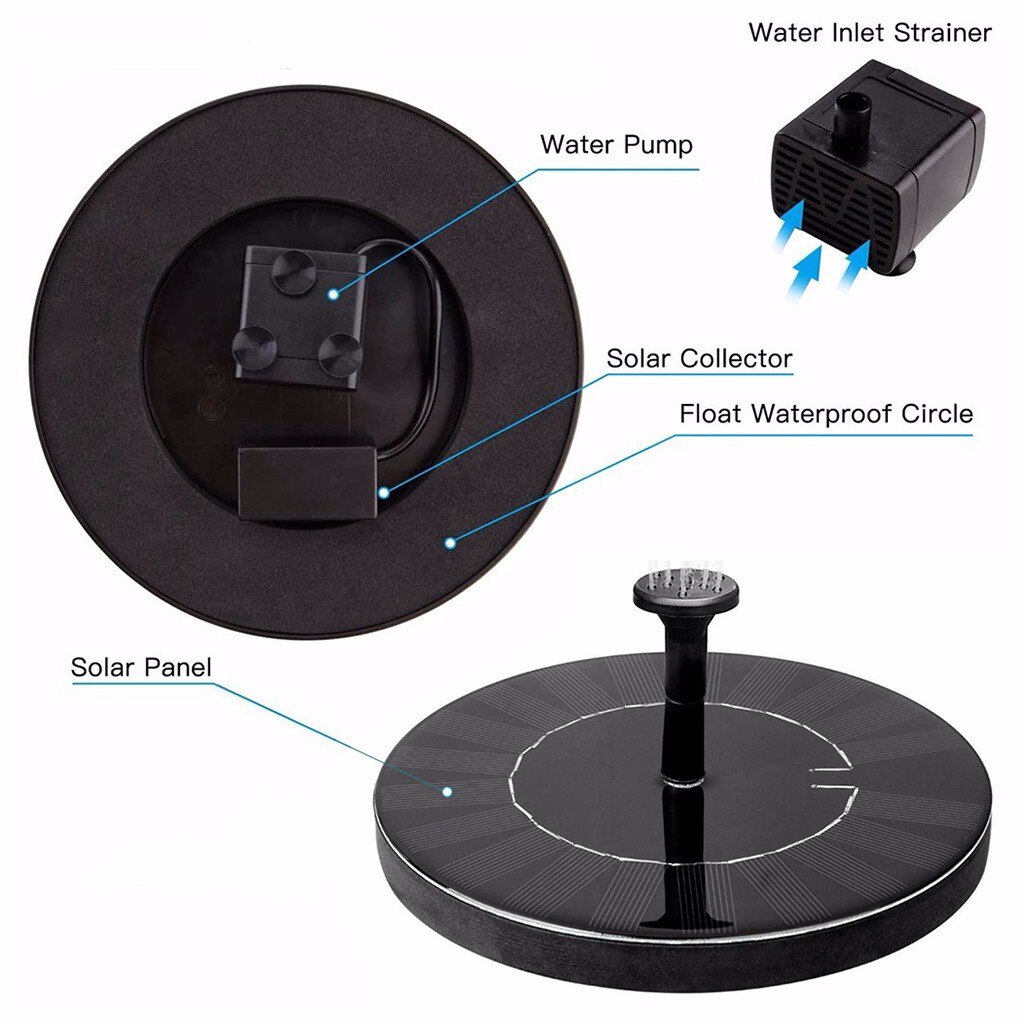 Water Inlet Strainer

Water Pump

Solar Collector

Float Waterproof Circle

Solar Panel