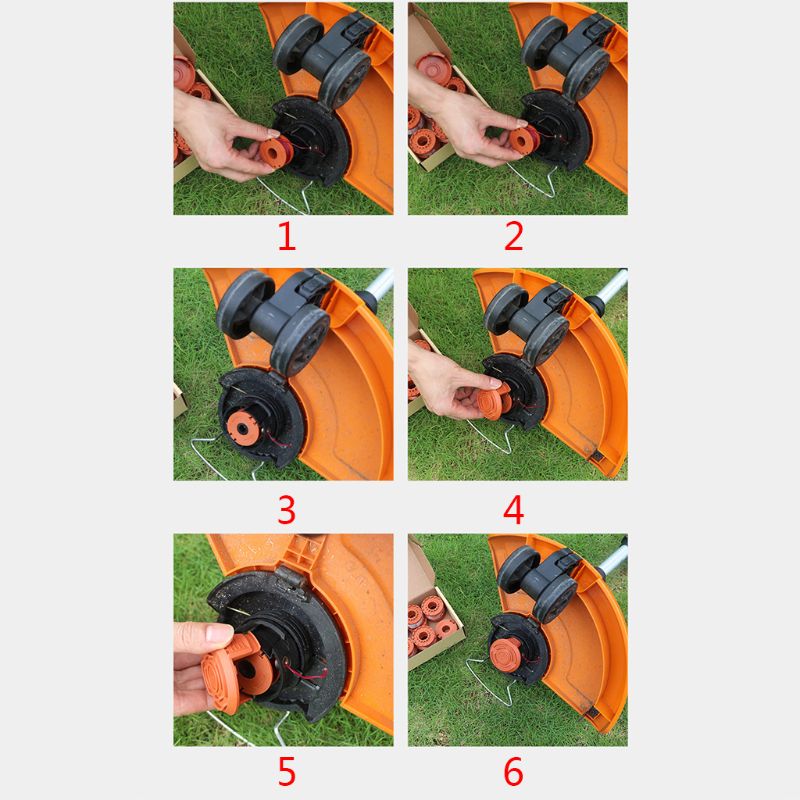 1

2

3

4

5

6