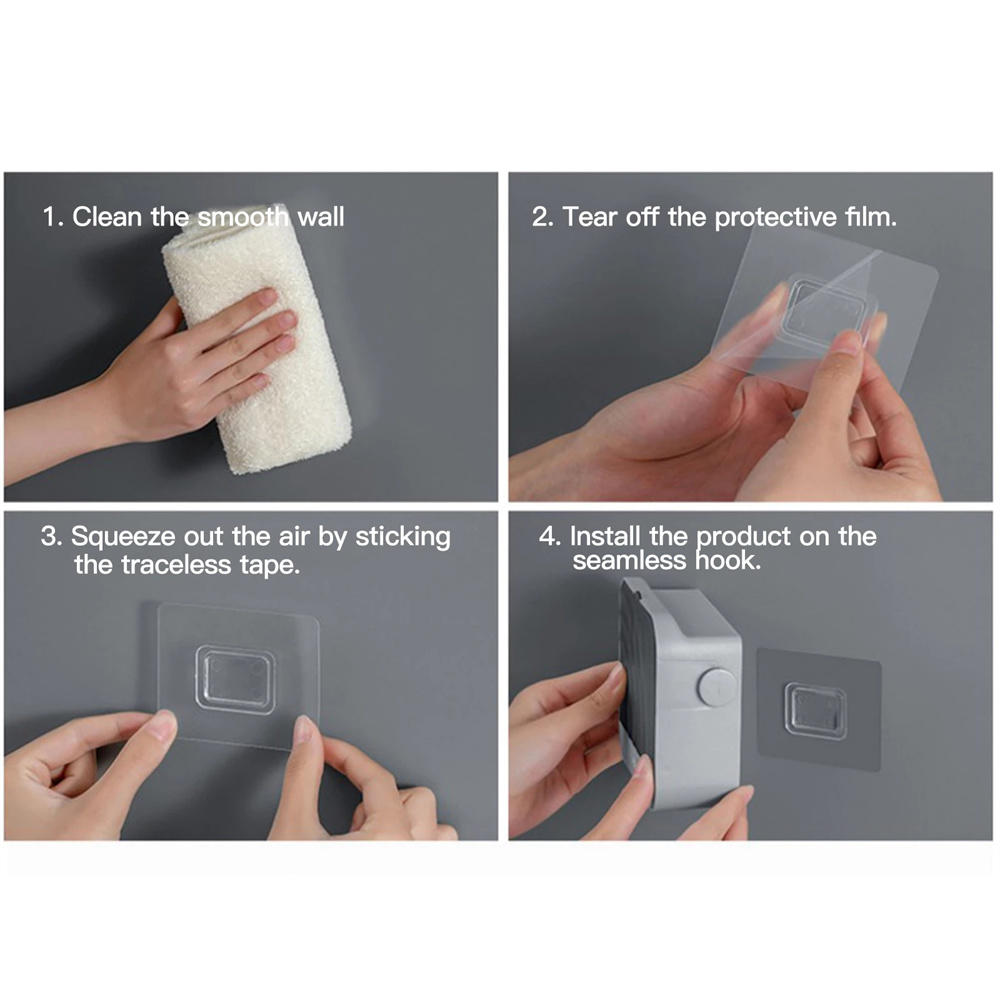 1. Clean the smooth wall

2. Tear off the protective film.

3. Squeeze out the air by sticking the traceless tape.

4. Install the product on the seamless hook.