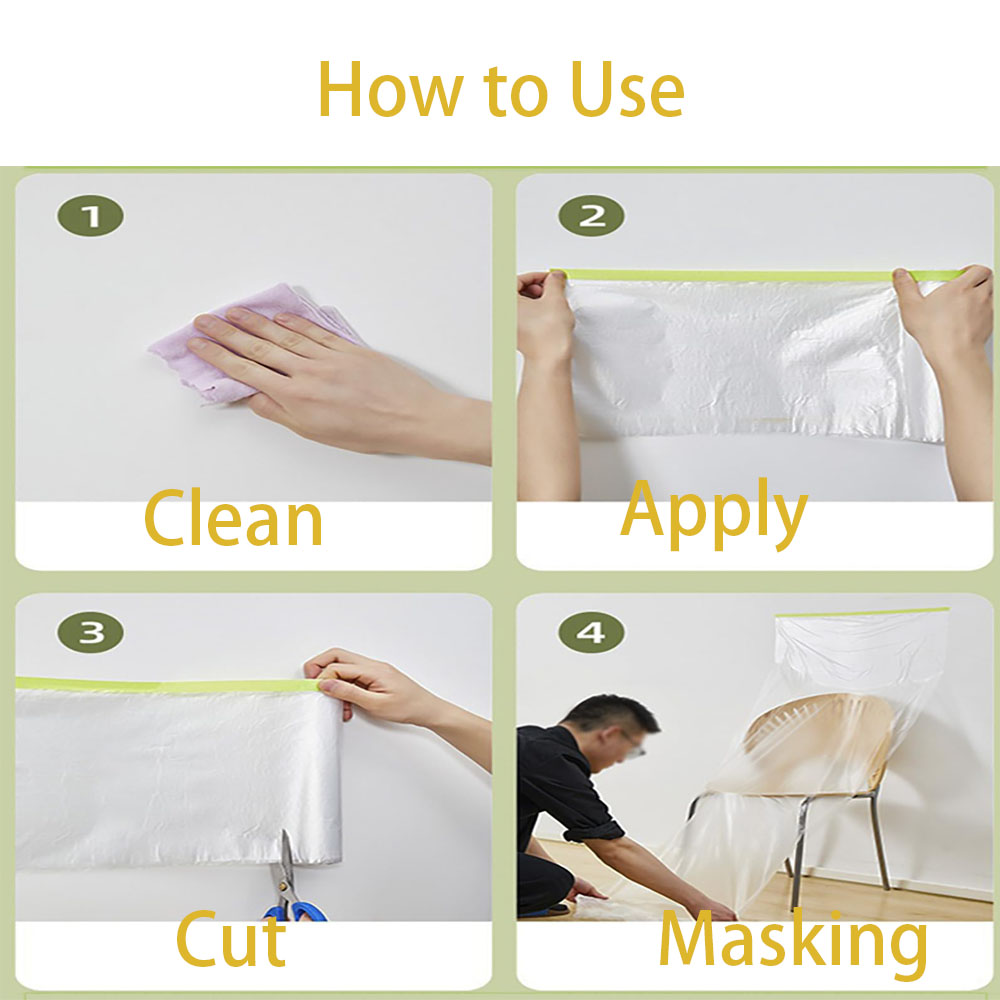 How to Use

1

Clean

2

Apply

3

Cut

4

Masking