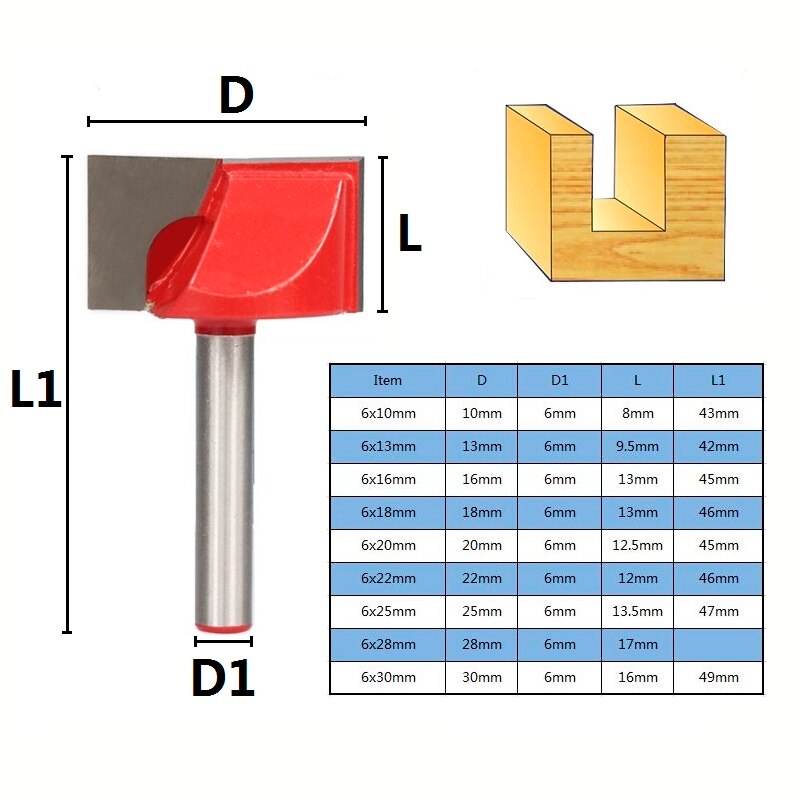 D

L

L1

D1

| Item | D | D1 | L | L1 |
|---|---|---|---|---|
| 6x10mm | 10mm | 6mm | 8mm | 43mm |
| 6x13mm | 13mm | 6mm | 9.5mm | 42mm |
| 6x16mm | 16mm | 6mm | 13mm | 45mm |
| 6x18mm | 18mm | 6mm | 13mm | 46mm |
| 6x20mm | 20mm | 6mm | 12.5mm | 45mm |
| 6x22mm | 22mm | 6mm | 12mm | 46mm |
| 6x25mm | 25mm | 6mm | 13.5mm | 47mm |
| 6x28mm | 28mm | 6mm | 17mm | |
| 6x30mm | 30mm | 6mm | 16mm | 49mm |