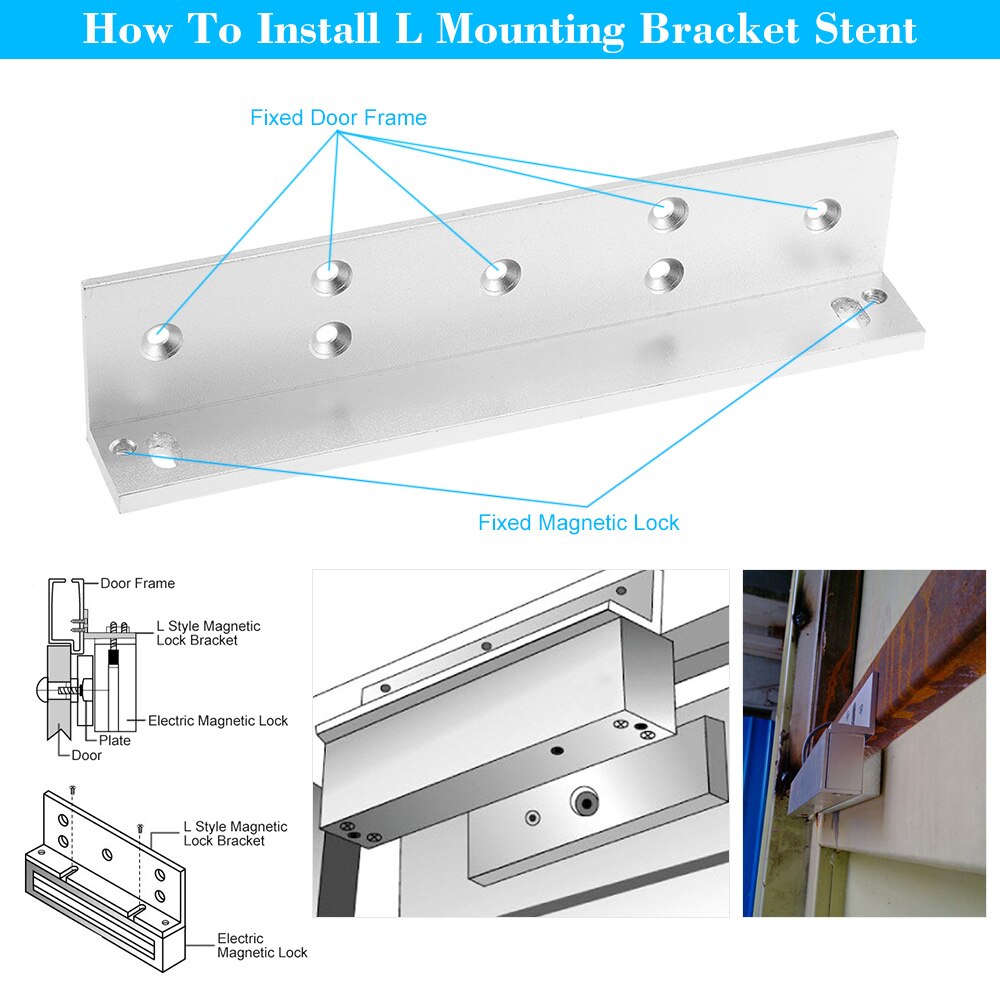 How To Install L Mounting Bracket Stent

Fixed Door Frame

Fixed Magnetic Lock

Door Frame

L Style Magnetic Lock Bracket

Electric Magnetic Lock

Plate

Door

L Style Magnetic Lock Bracket

Electric Magnetic Lock