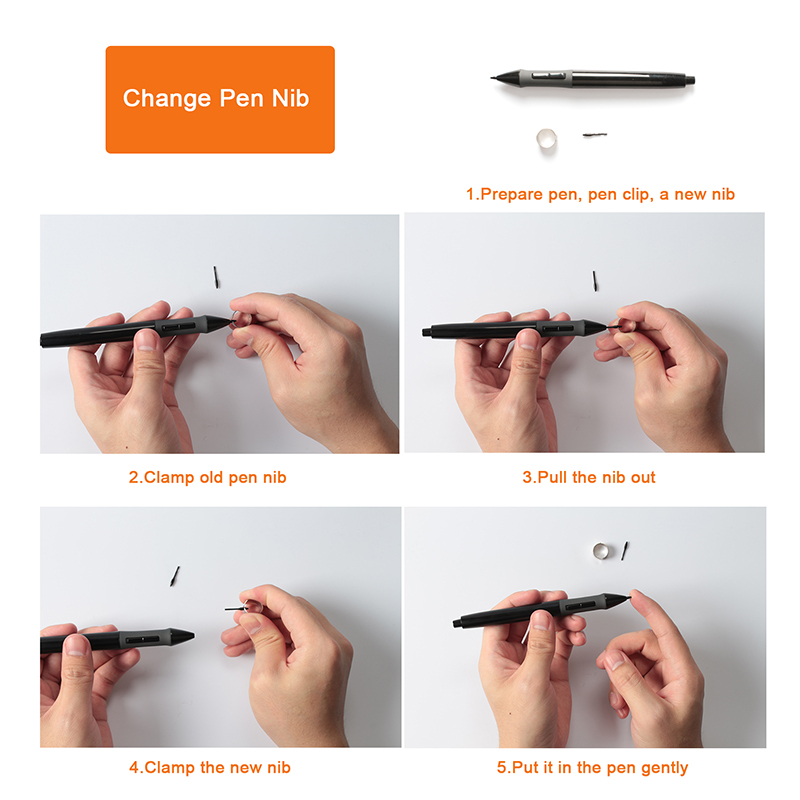 Change Pen Nib

1.Prepare pen, pen clip, a new nib

2.Clamp old pen nib

3.Pull the nib out

4.Clamp the new nib

5.Put it in the pen gently