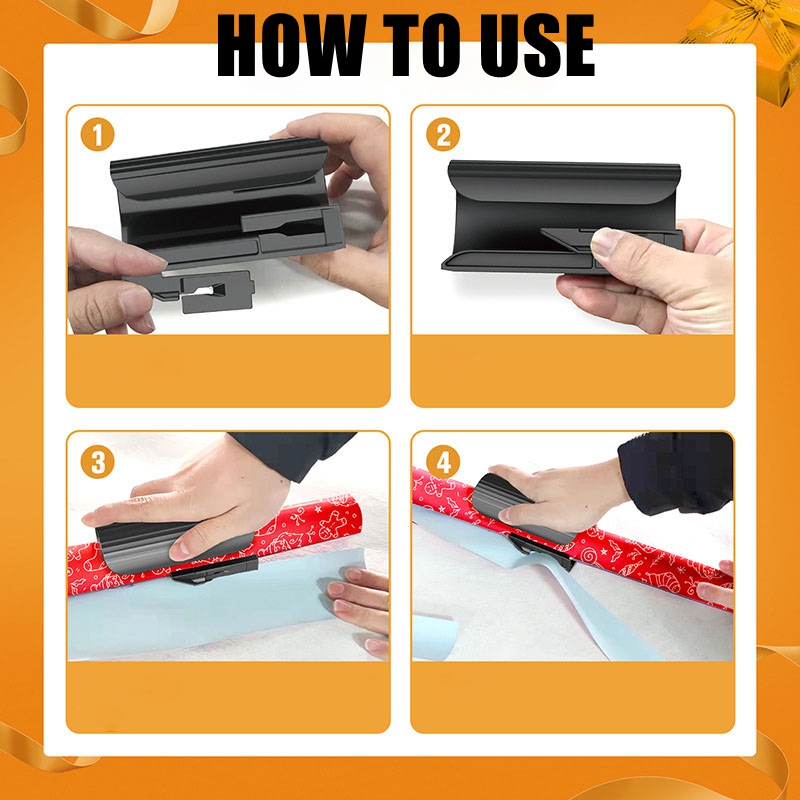 HOW TO USE

1

2

3

4