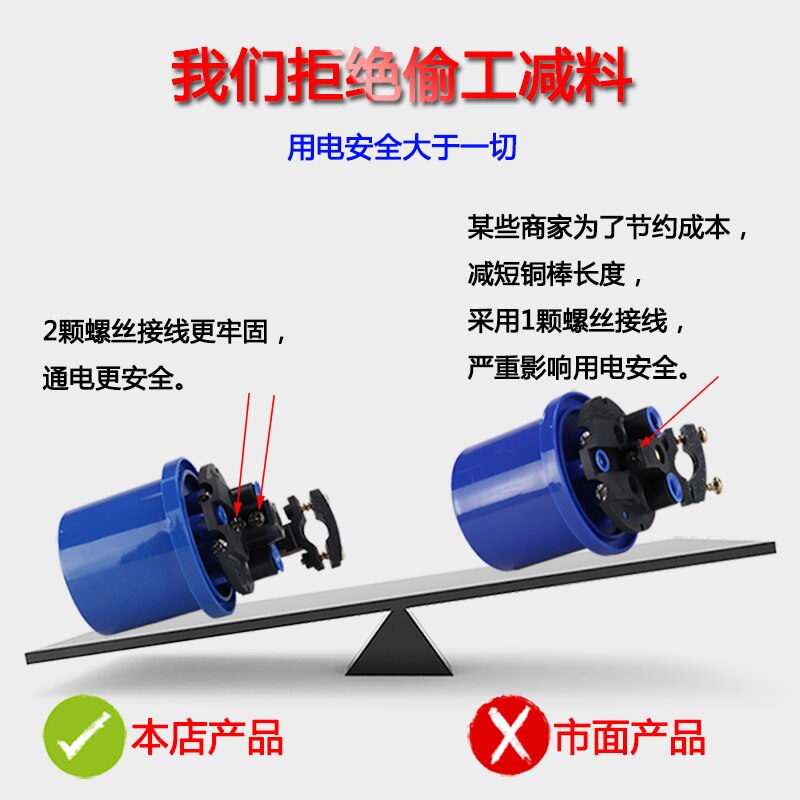 我们拒绝偷工减料

用电安全大于一切

2颗螺丝接线更牢固，
通电更安全。

某些商家为了节约成本，
减短铜棒长度，
采用1颗螺丝接线，
严重影响用电安全。

本店产品

市面产品