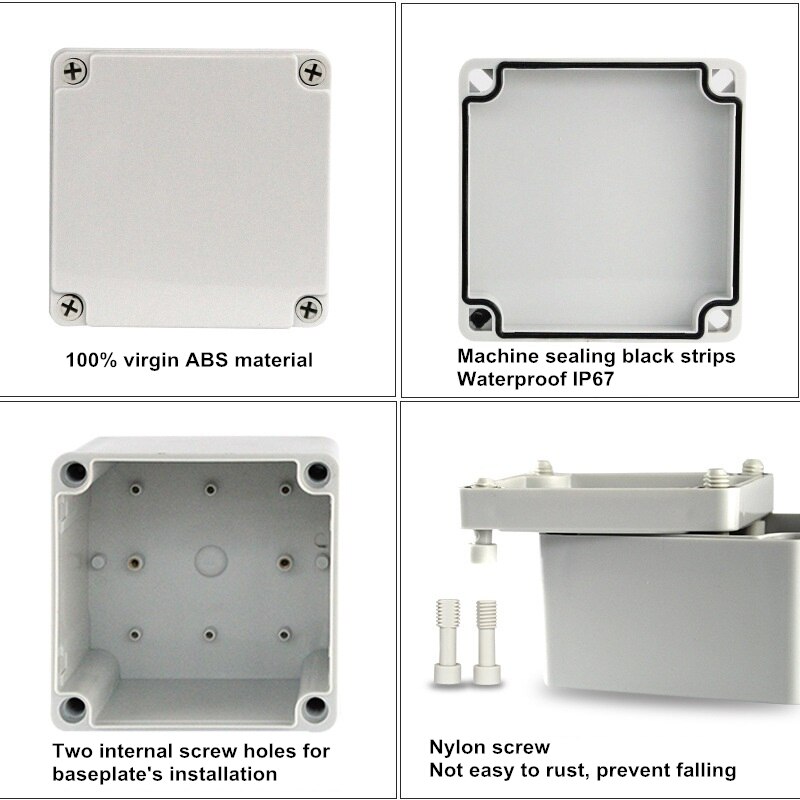 100% virgin ABS material

Machine sealing black strips
Waterproof IP67

Two internal screw holes for baseplate's installation

Nylon screw
Not easy to rust, prevent falling