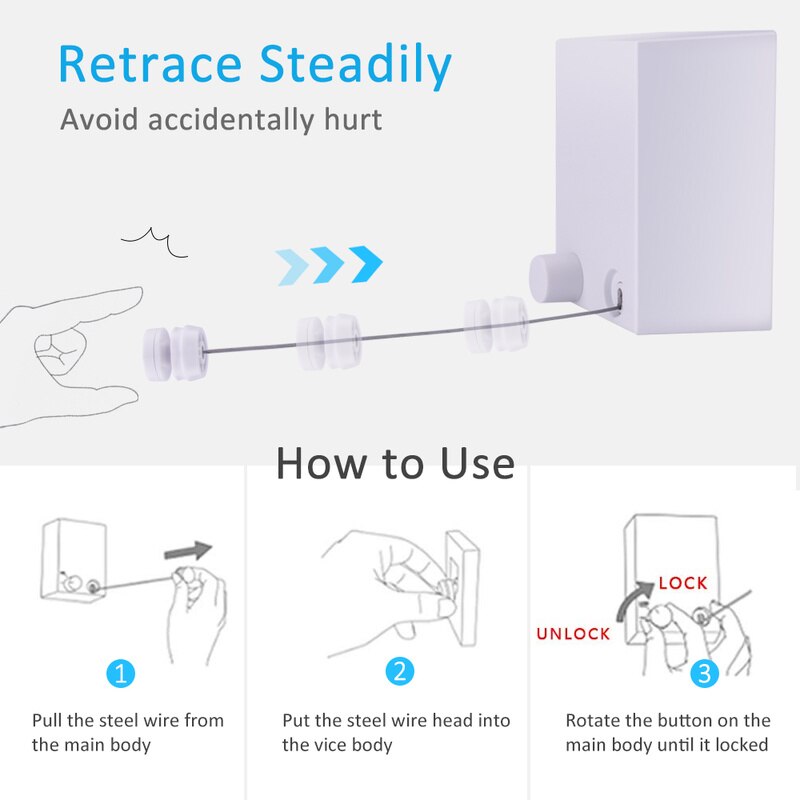 Retrace Steadily
Avoid accidentally hurt

How to Use

1
Pull the steel wire from the main body

2
Put the steel wire head into the vice body

LOCK
UNLOCK
3
Rotate the button on the main body until it locked