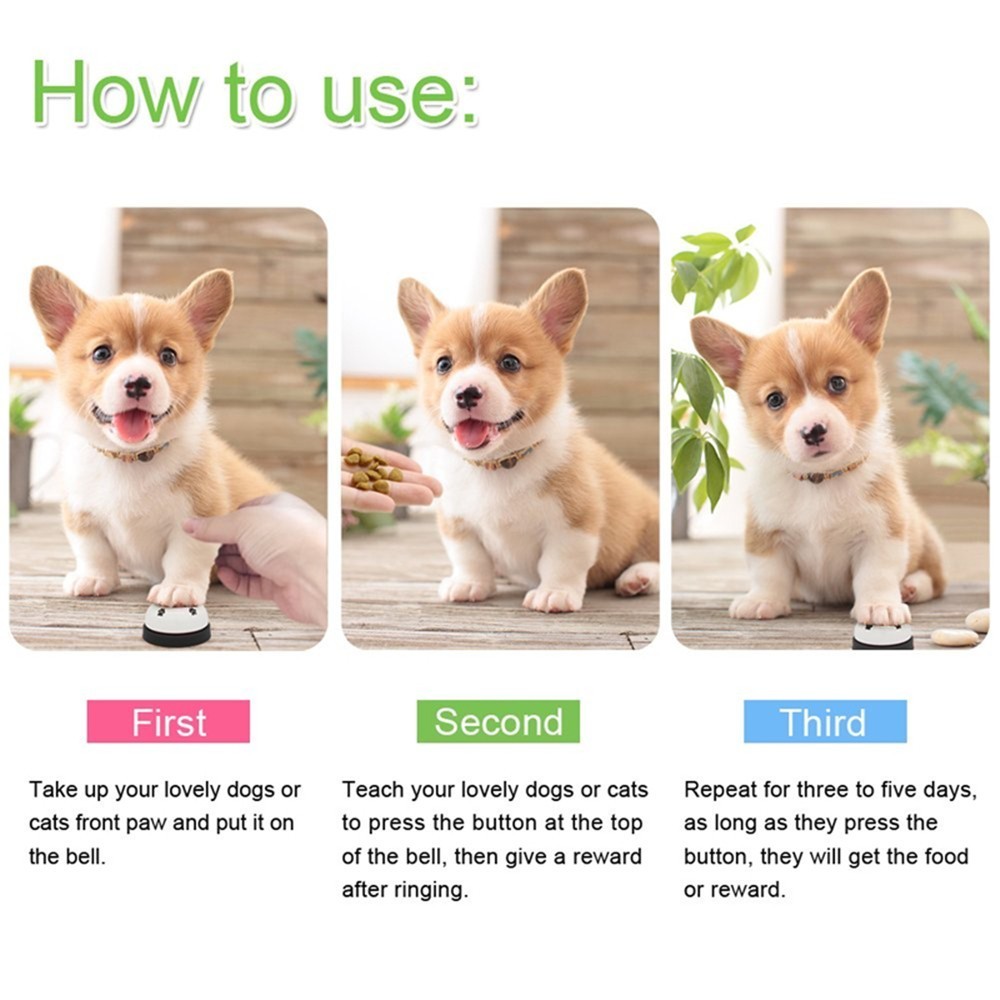 How to use:

First

Take up your lovely dogs or cats front paw and put it on the bell.

Second

Teach your lovely dogs or cats to press the button at the top of the bell, then give a reward after ringing.

Third

Repeat for three to five days, as long as they press the button, they will get the food or reward.