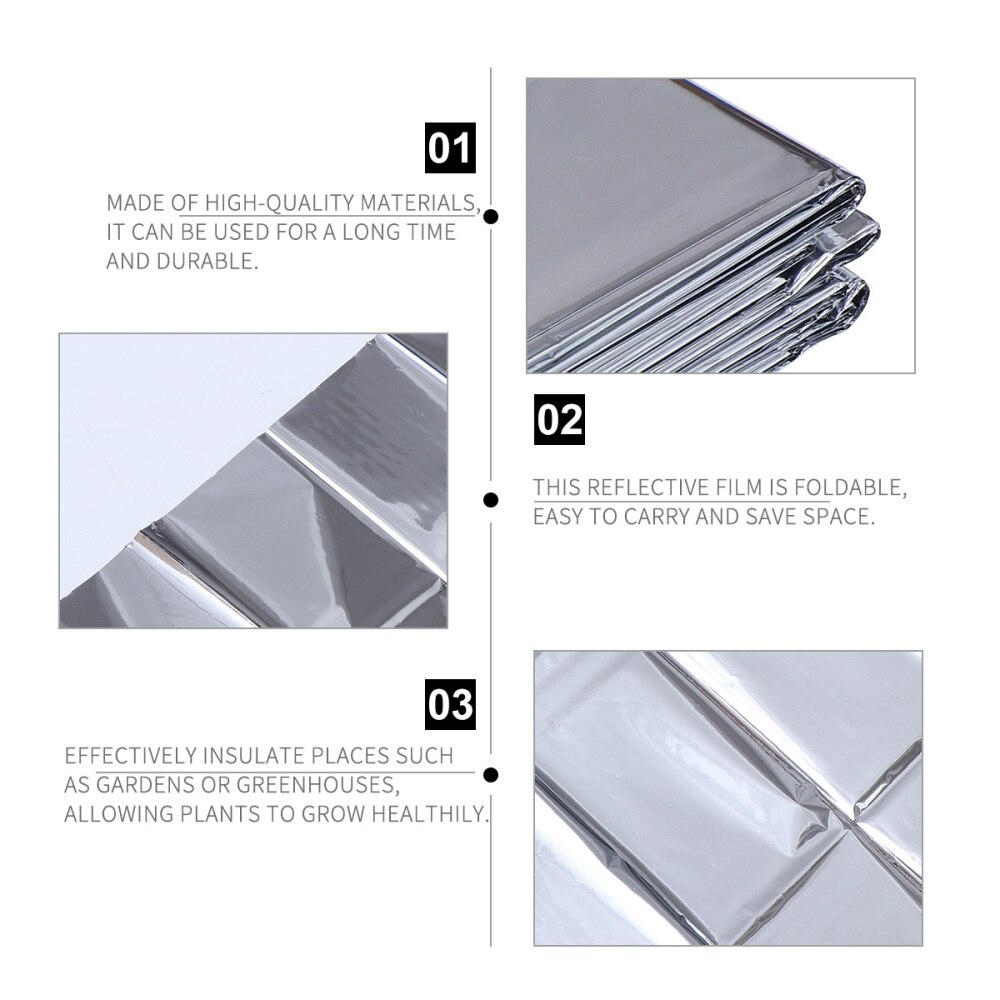 01

MADE OF HIGH-QUALITY MATERIALS, IT CAN BE USED FOR A LONG TIME AND DURABLE.

02

THIS REFLECTIVE FILM IS FOLDABLE, EASY TO CARRY AND SAVE SPACE.

03

EFFECTIVELY INSULATE PLACES SUCH AS GARDENS OR GREENHOUSES, ALLOWING PLANTS TO GROW HEALTHILY.