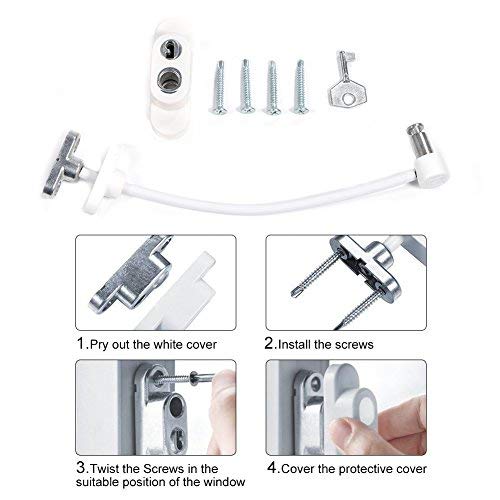 1.Pry out the white cover

2.Install the screws

3.Twist the Screws in the suitable position of the window

4.Cover the protective cover