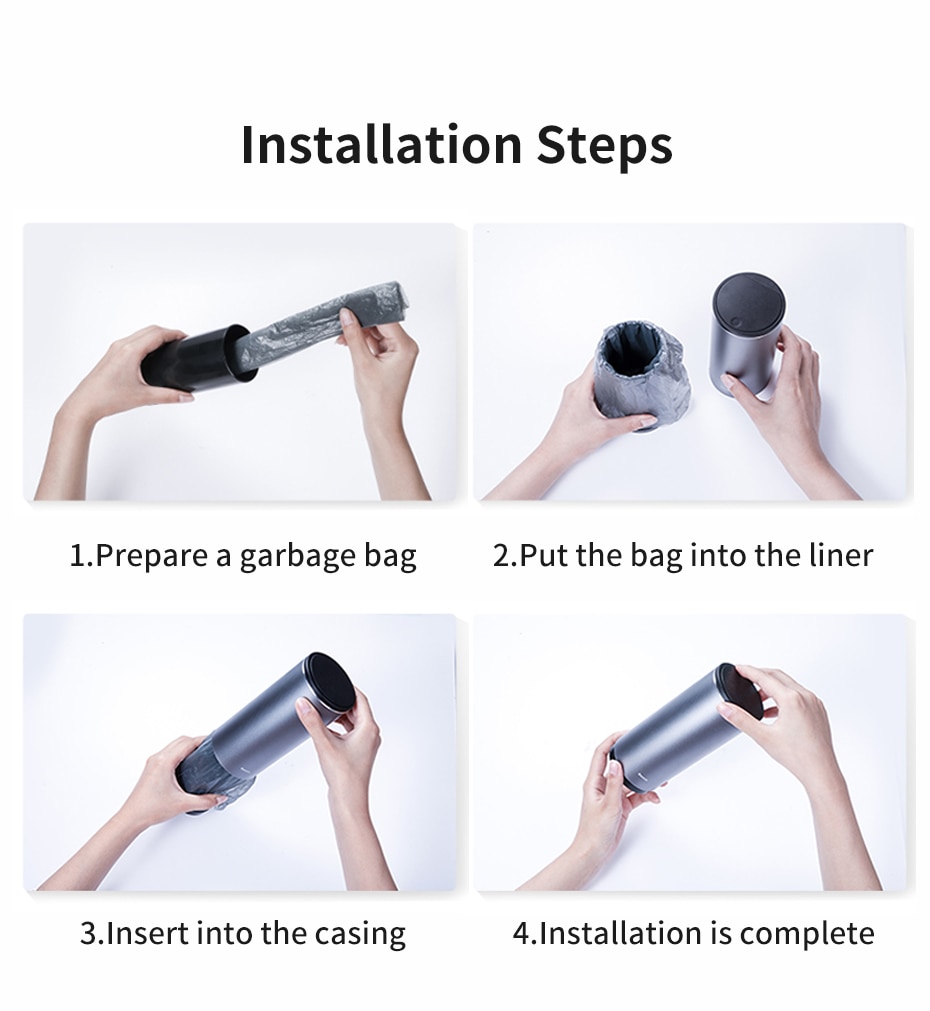 Installation Steps

1.Prepare a garbage bag

2.Put the bag into the liner

3.Insert into the casing

4.Installation is complete