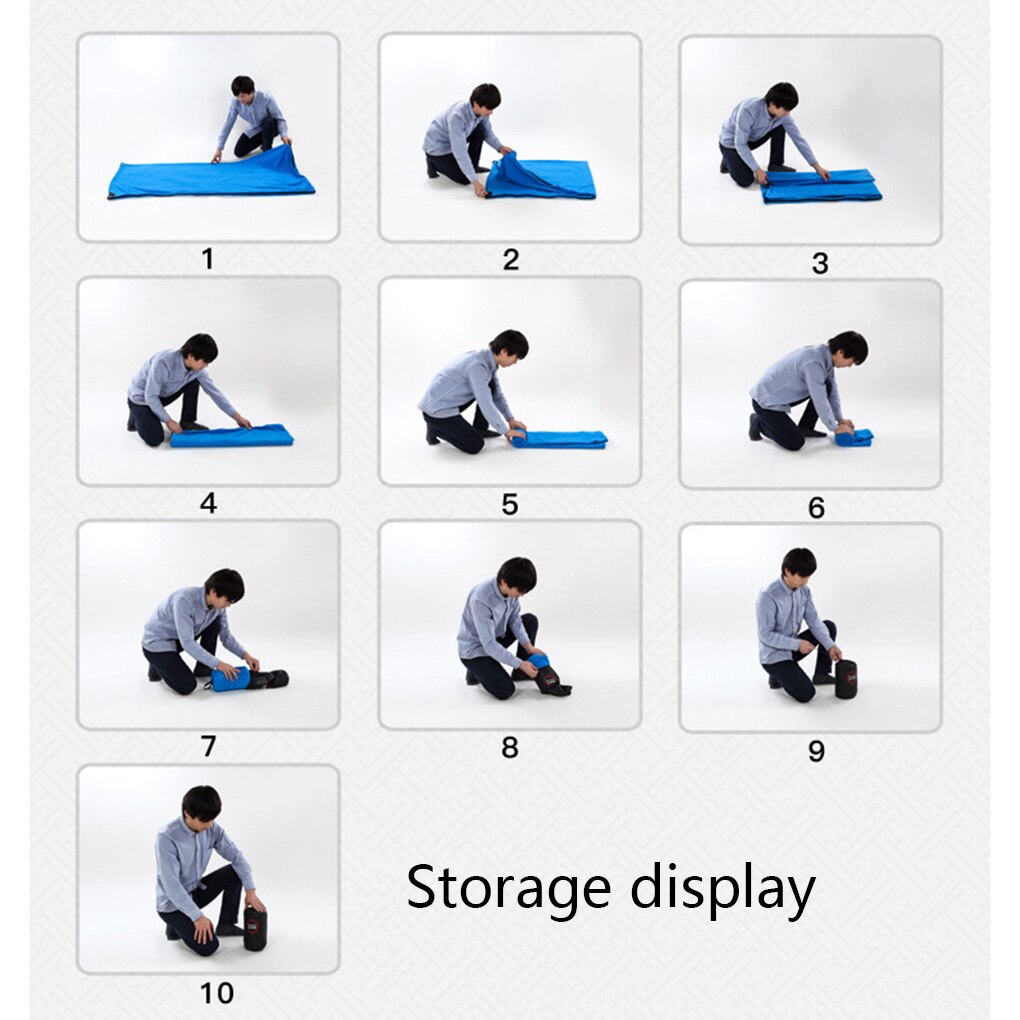 1
2
3
4
5
6
7
8
9
10
Storage display