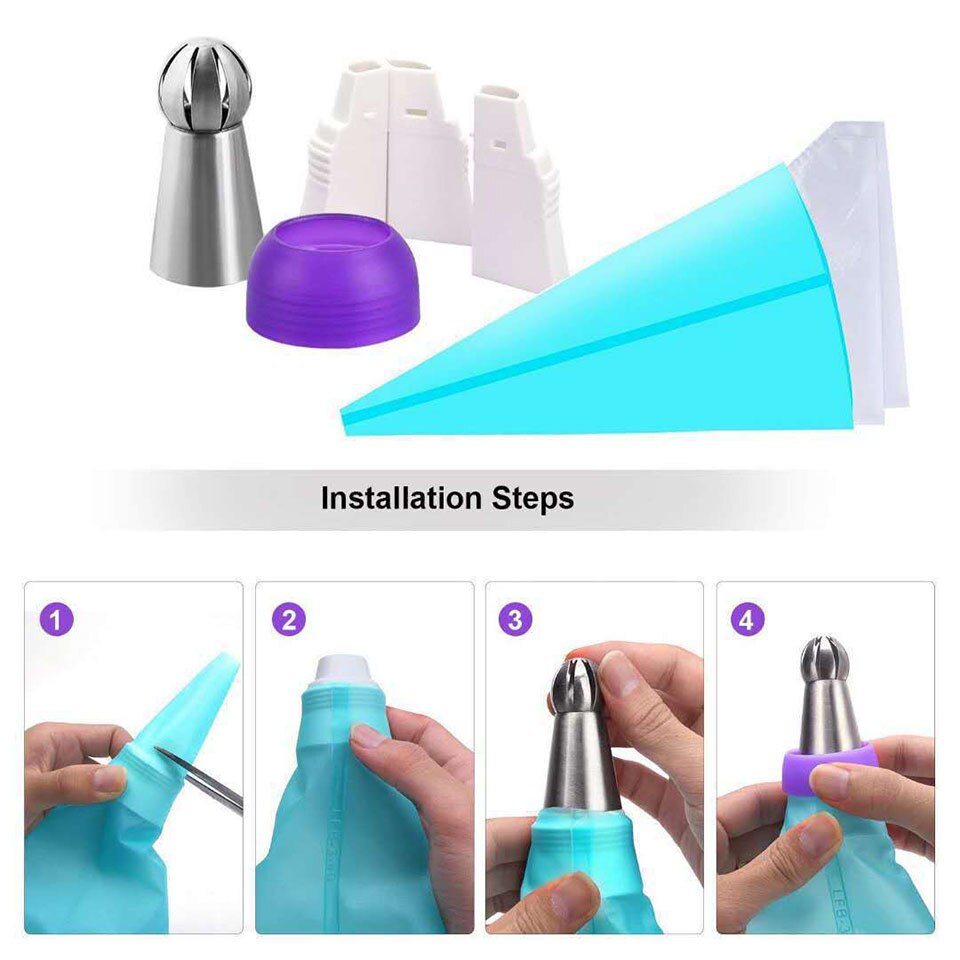 Installation Steps

1

2

3

4