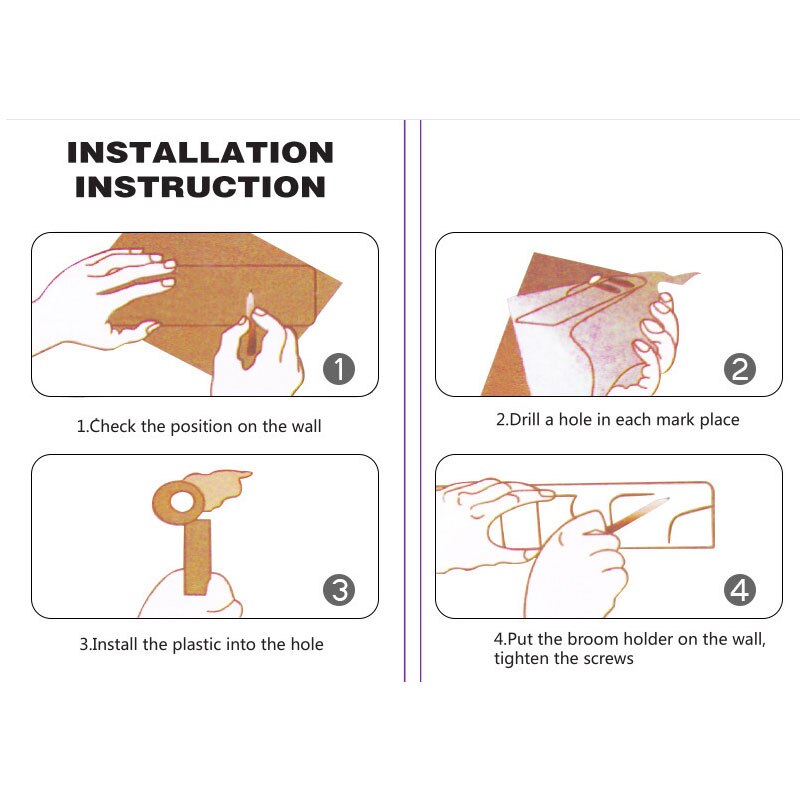 INSTALLATION INSTRUCTION

1

1.Check the position on the wall

3

3.Install the plastic into the hole

2

2.Drill a hole in each mark place

4

4.Put the broom holder on the wall, tighten the screws