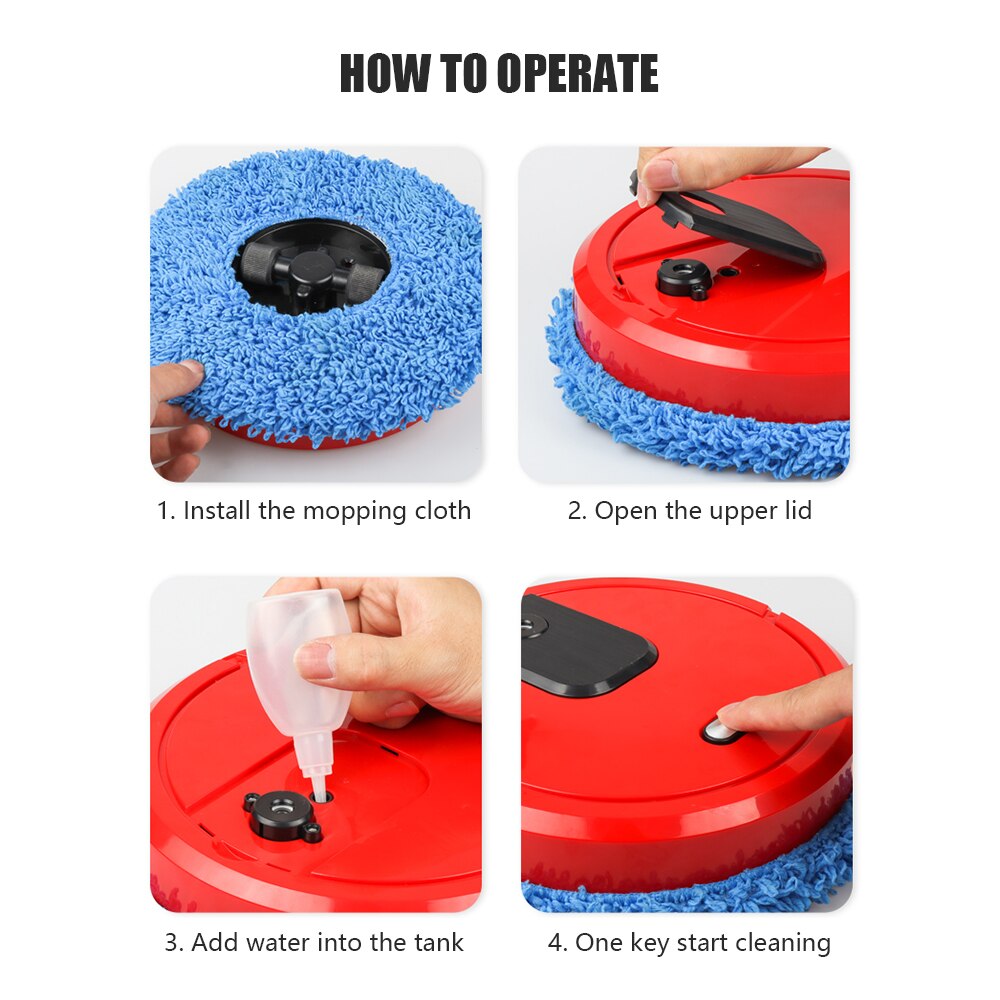 HOW TO OPERATE

1. Install the mopping cloth

2. Open the upper lid

3. Add water into the tank

4. One key start cleaning