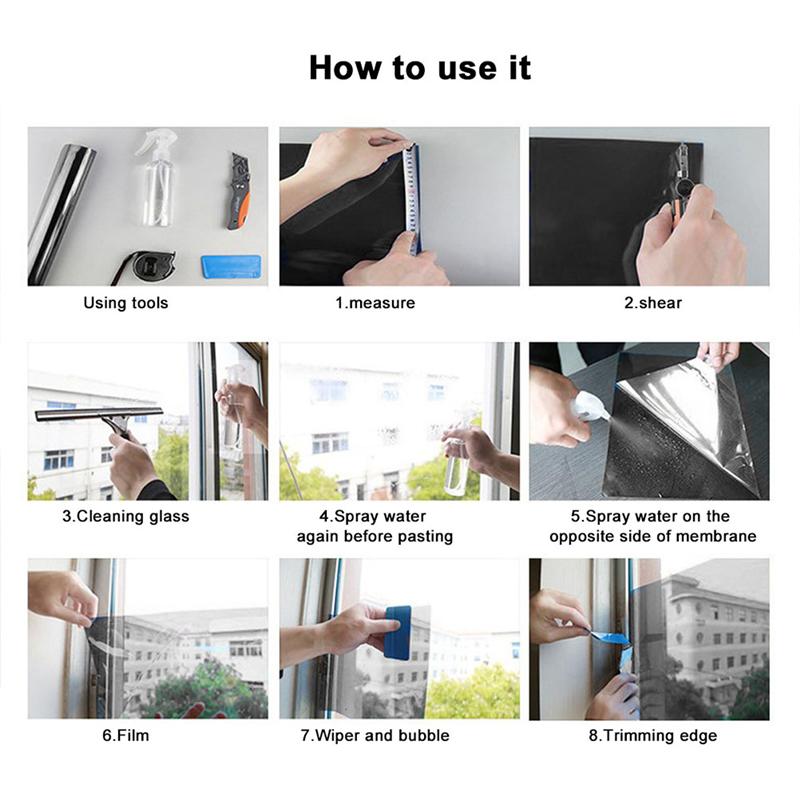 How to use it

Using tools

1.measure

2.shear

3.Cleaning glass

4.Spray water again before pasting

5.Spray water on the opposite side of membrane

6.Film

7.Wiper and bubble

8.Trimming edge