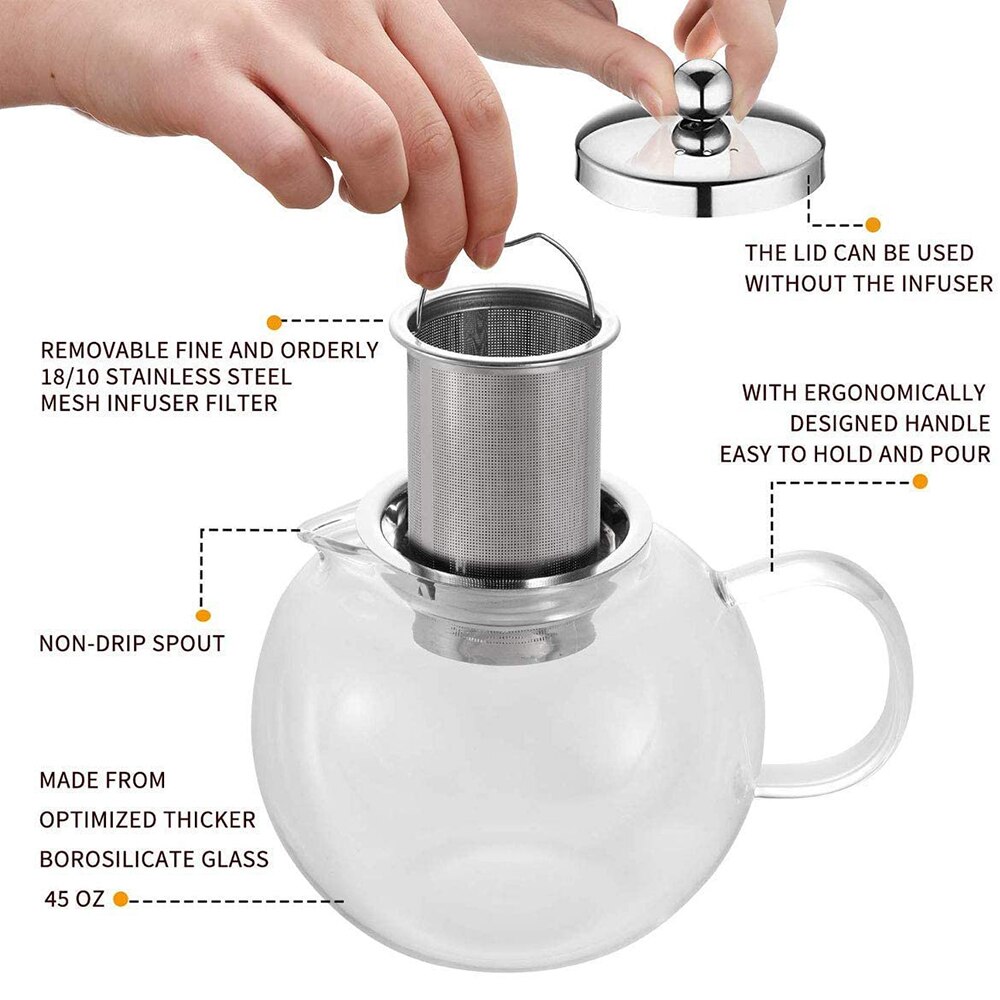 THE LID CAN BE USED WITHOUT THE INFUSER

REMOVABLE FINE AND ORDERLY 18/10 STAINLESS STEEL MESH INFUSER FILTER

WITH ERGONOMICALLY DESIGNED HANDLE EASY TO HOLD AND POUR

NON-DRIP SPOUT

MADE FROM OPTIMIZED THICKER BOROSILICATE GLASS 45 OZ