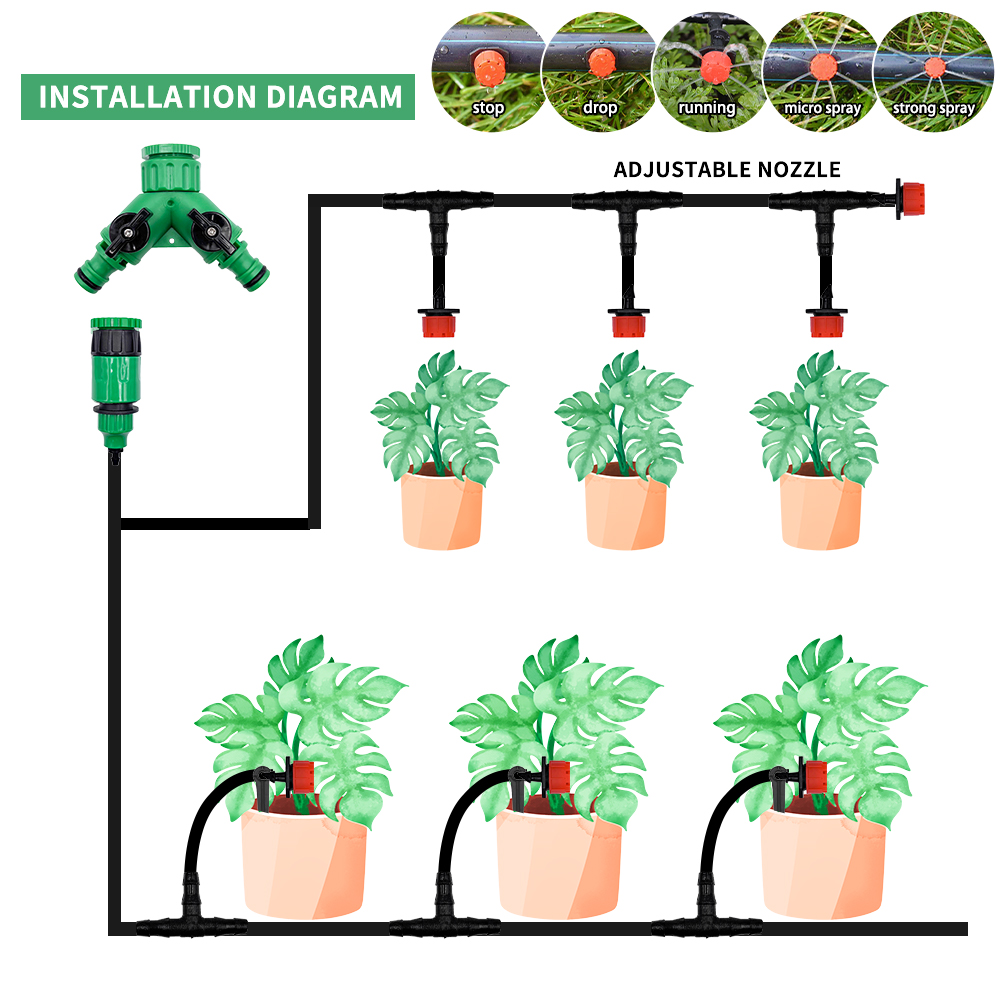 INSTALLATION DIAGRAM

stop drop running micro spray strong spray

ADJUSTABLE NOZZLE