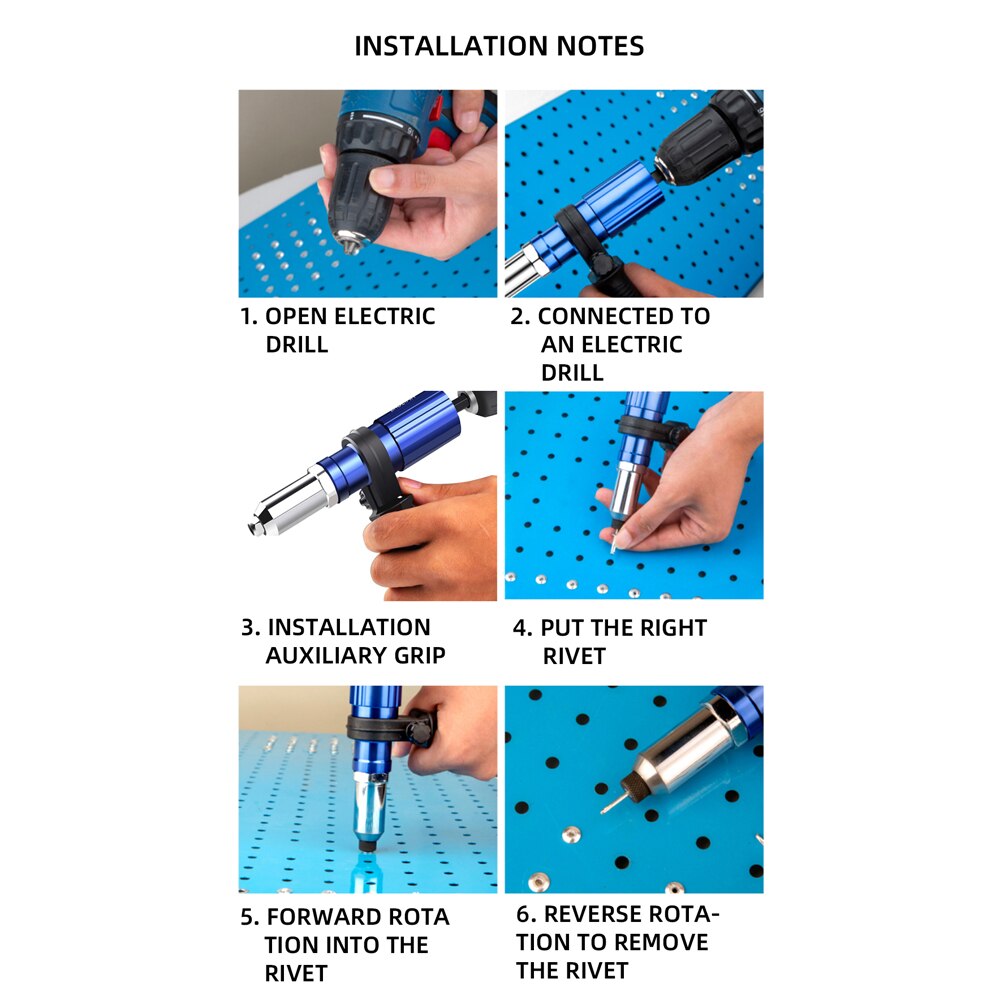 INSTALLATION NOTES

1. OPEN ELECTRIC DRILL

2. CONNECTED TO AN ELECTRIC DRILL

3. INSTALLATION AUXILIARY GRIP

4. PUT THE RIGHT RIVET

5. FORWARD ROTA TION INTO THE RIVET

6. REVERSE ROTATION TO REMOVE THE RIVET