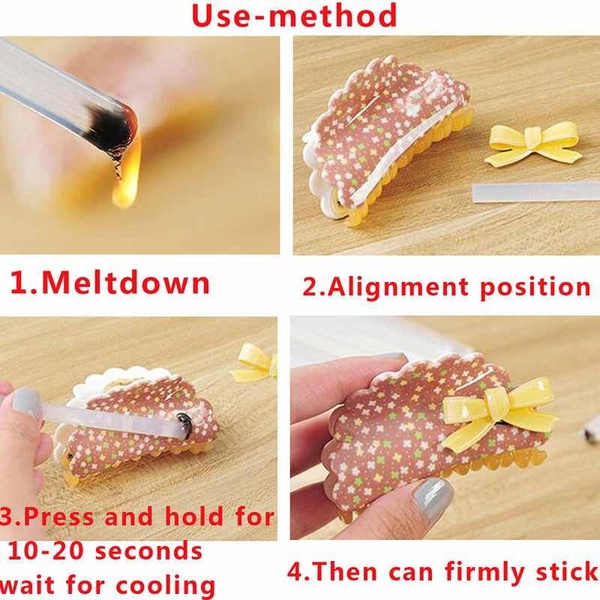 Use-method

1.Meltdown

2.Alignment position

3.Press and hold for 10-20 seconds wait for cooling

4.Then can firmly stick