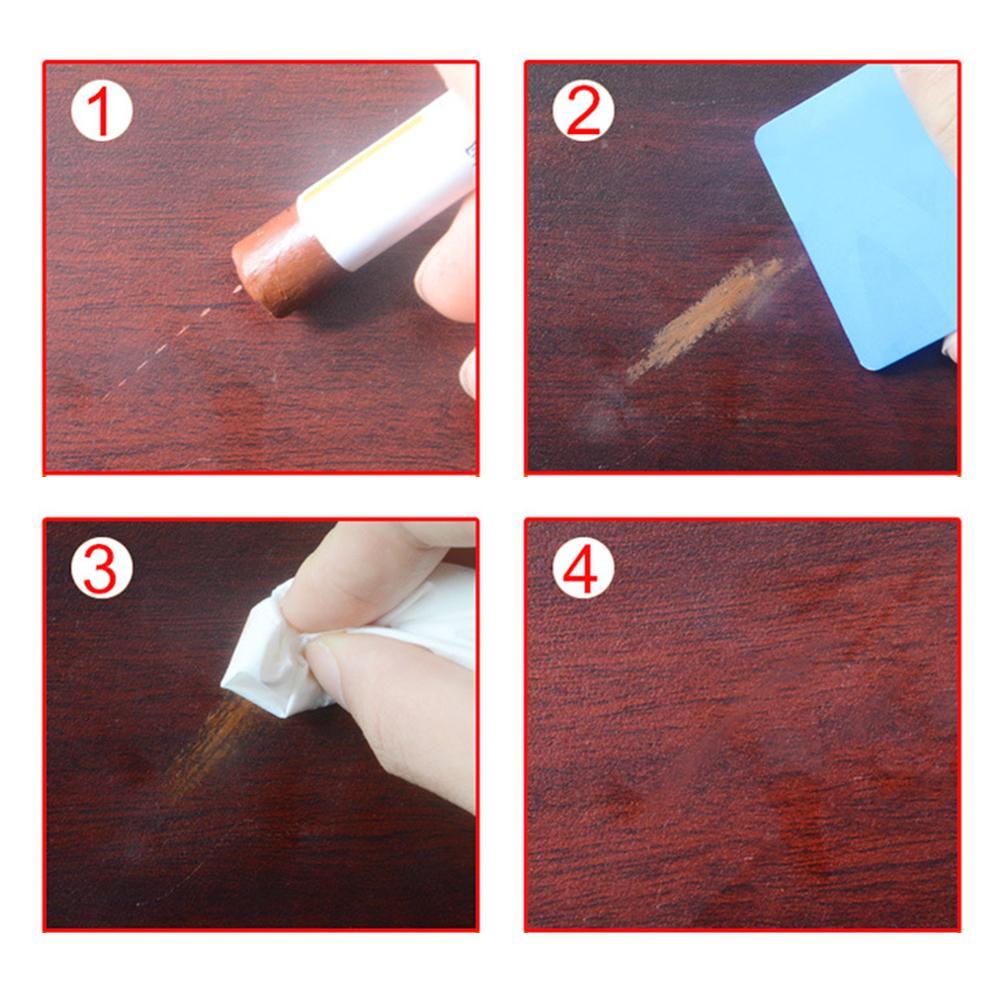 1

2

3

4