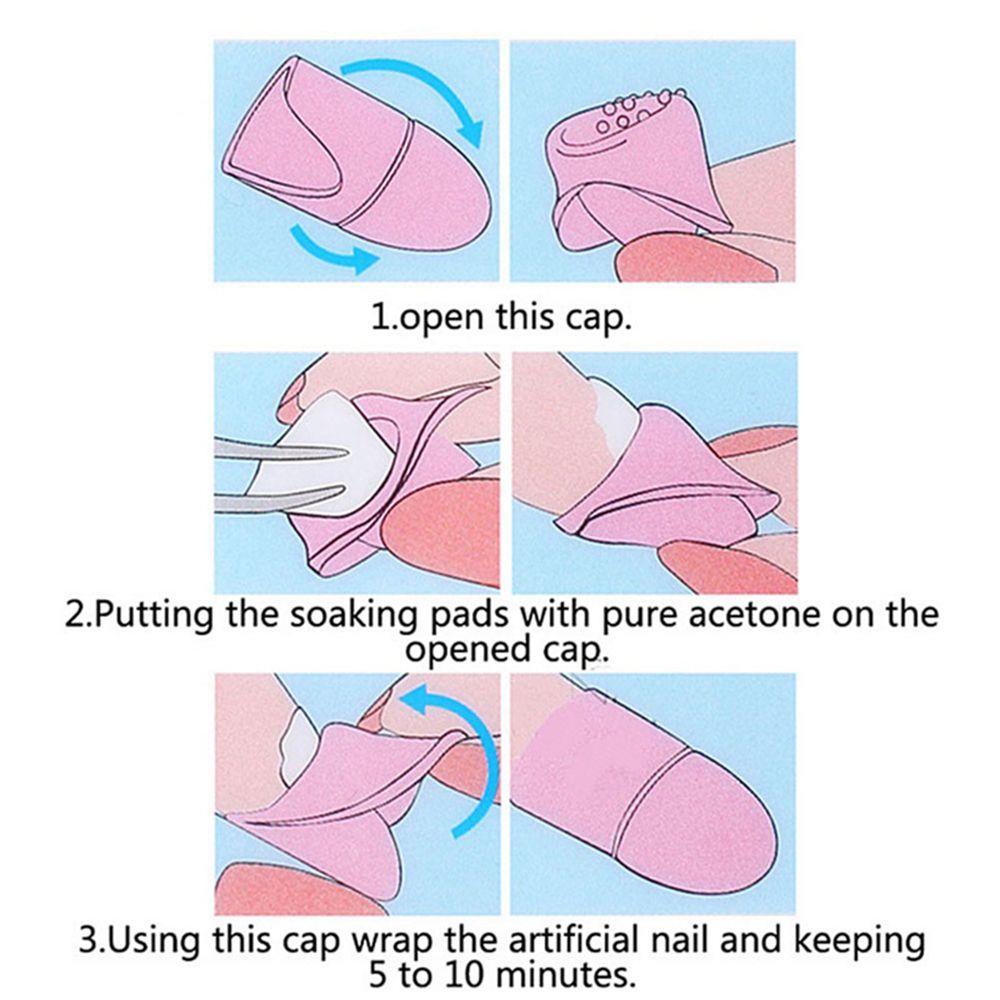 1.open this cap.

2.Putting the soaking pads with pure acetone on the opened cap.

3.Using this cap wrap the artificial nail and keeping 5 to 10 minutes.