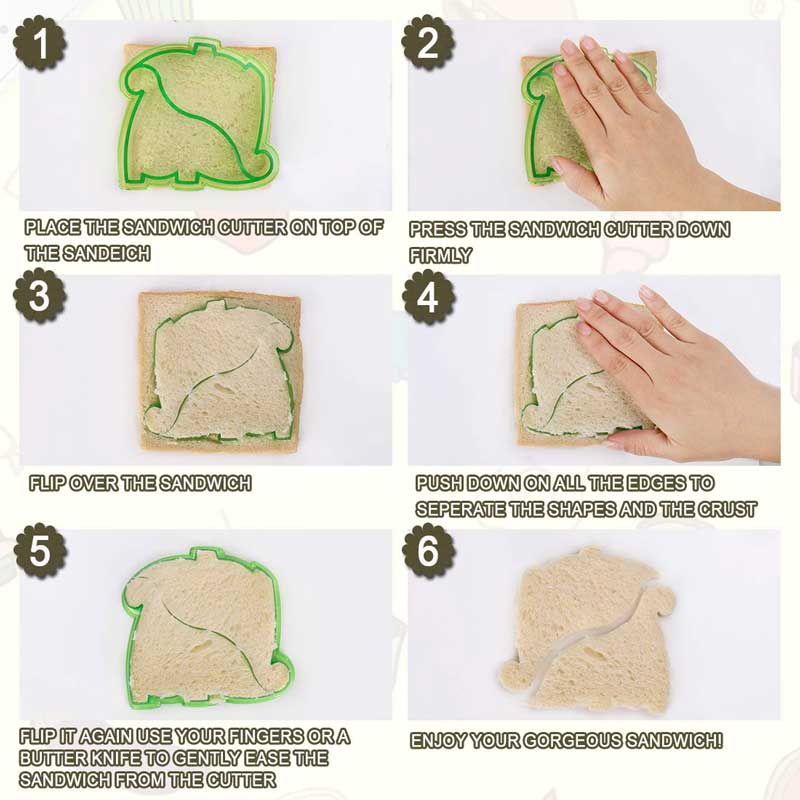 1

PLACE THE SANDWICH CUTTER ON TOP OF THE SANDEICH

2

PRESS THE SANDWICH CUTTER DOWN FIRMLY

3

FLIP OVER THE SANDWICH

4

PUSH DOWN ON ALL THE EDGES TO SEPERATE THE SHAPES AND THE CRUST

5

FLIP IT AGAIN USE YOUR FINGERS OR A BUTTER KNIFE TO GENTLY EASE THE SANDWICH FROM THE CUTTER

6

ENJOY YOUR GORGEOUS SANDWICH!