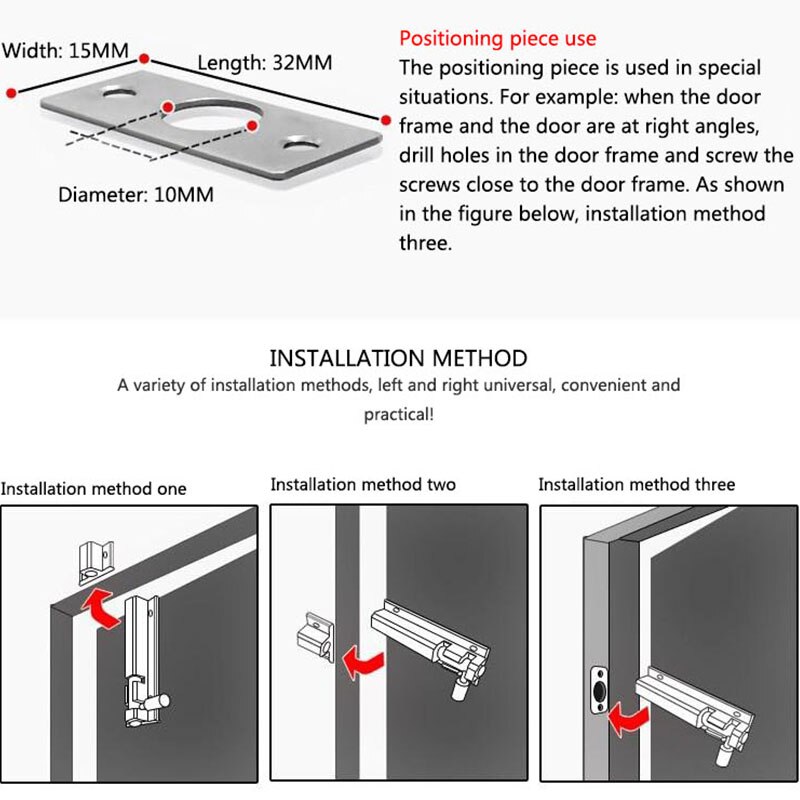 Width: 15MM

Length: 32MM

Diameter: 10MM

Positioning piece use

The positioning piece is used in special situations. For example: when the door frame and the door are at right angles, drill holes in the door frame and screw the screws close to the door frame. As shown in the figure below, installation method three.

INSTALLATION METHOD

A variety of installation methods, left and right universal, convenient and practical!

Installation method one

Installation method two

Installation method three