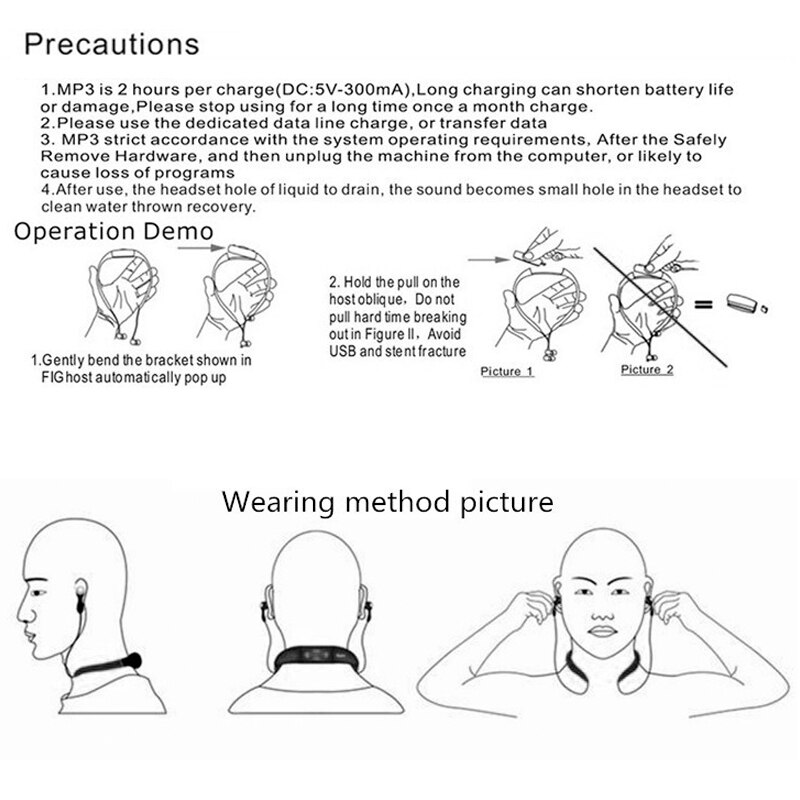 Precautions

1.MP3 is 2 hours per charge(DC:5V-300mA),Long charging can shorten battery life or damage,Please stop using for a long time once a month charge.
2.Please use the dedicated data line charge, or transfer data
3. MP3 strict accordance with the system operating requirements, After the Safely Remove Hardware, and then unplug the machine from the computer, or likely to cause loss of programs
4.After use, the headset hole of liquid to drain, the sound becomes small hole in the headset to clean water thrown recovery.

Operation Demo

1.Gently bend the bracket shown in FIG host automatically pop up

2. Hold the pull on the host oblique, Do not pull hard time breaking out in Figure II, Avoid USB and stent fracture

Picture 1

Picture 2

Wearing method picture