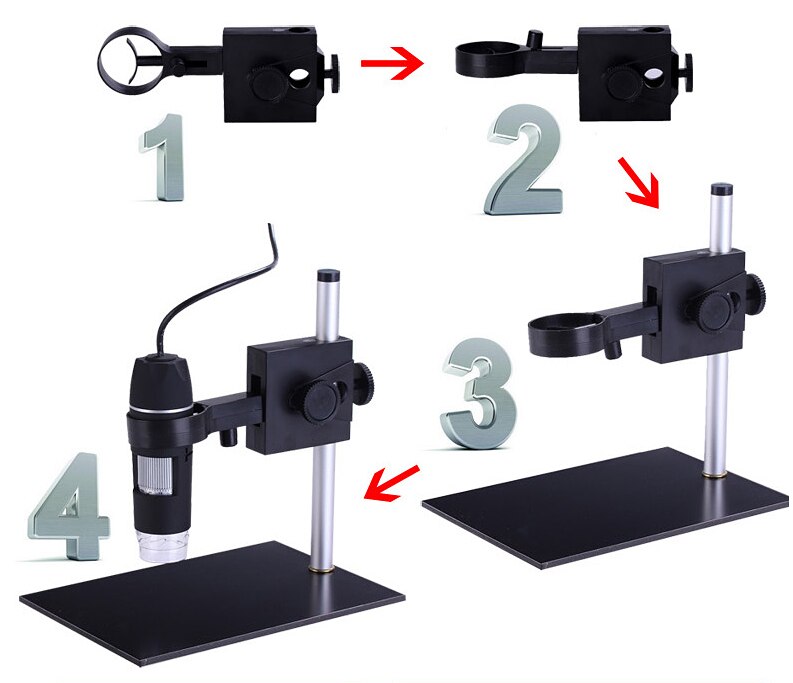 1

2

3

4