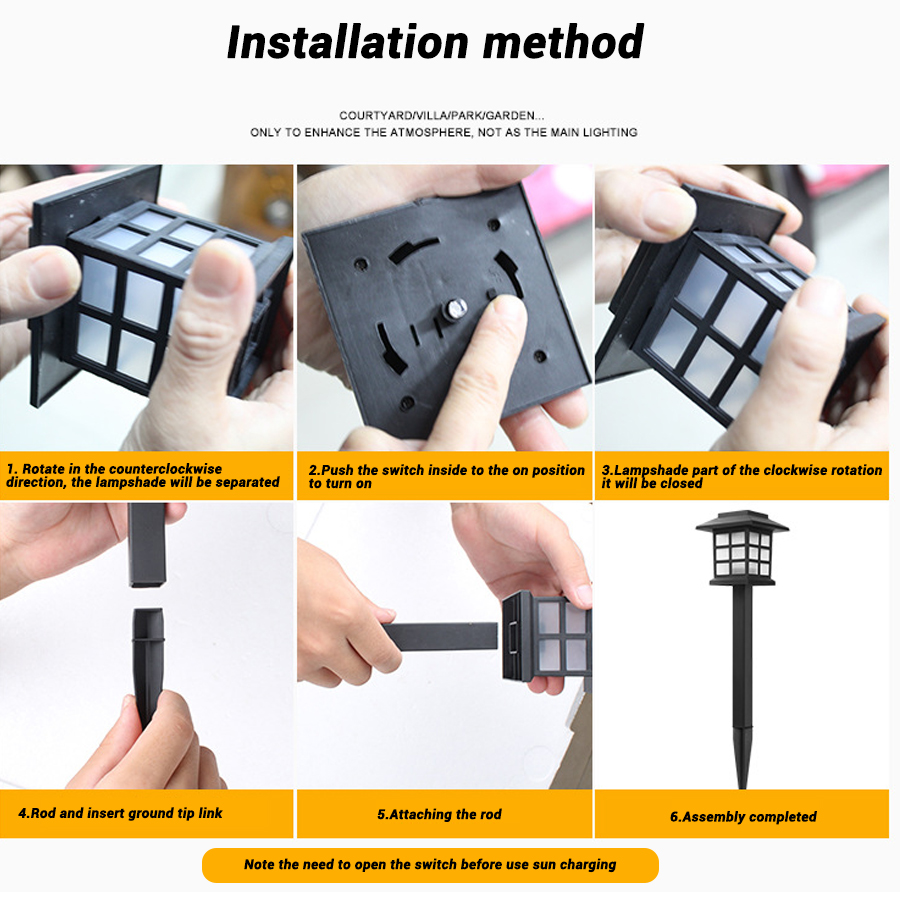 Installation method

COURTYARD/VILLA/PARK/GARDEN...
ONLY TO ENHANCE THE ATMOSPHERE, NOT AS THE MAIN LIGHTING

1. Rotate in the counterclockwise direction, the lampshade will be separated

2.Push the switch inside to the on position to turn on

3.Lampshade part of the clockwise rotation it will be closed

4.Rod and insert ground tip link

5.Attaching the rod

6.Assembly completed

Note the need to open the switch before use sun charging