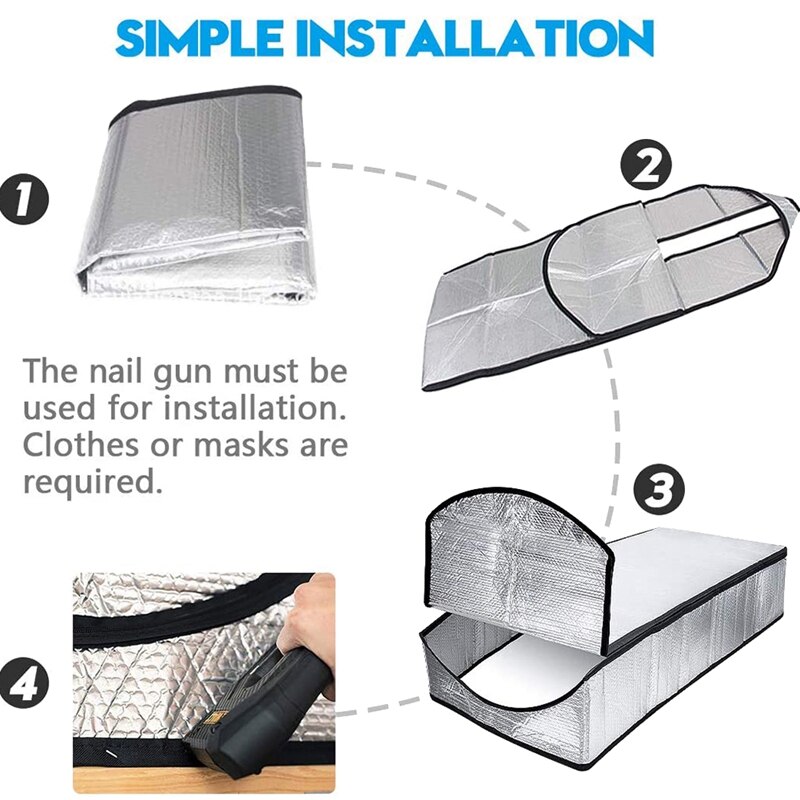 SIMPLE INSTALLATION

1

2

The nail gun must be used for installation. Clothes or masks are required.

3

4