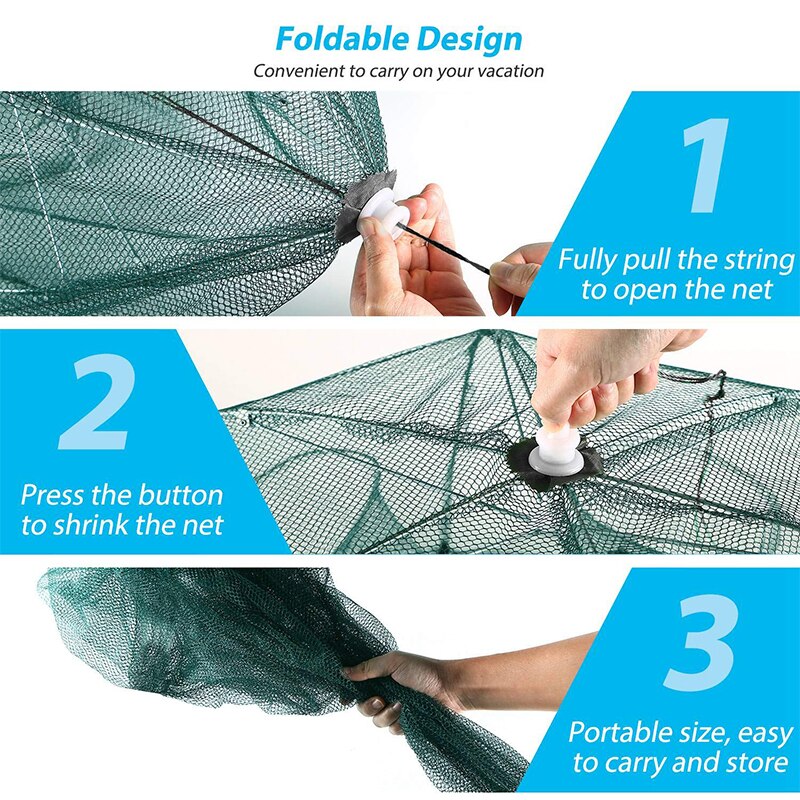 Foldable Design

Convenient to carry on your vacation

1

Fully pull the string to open the net

2

Press the button to shrink the net

3

Portable size, easy to carry and store