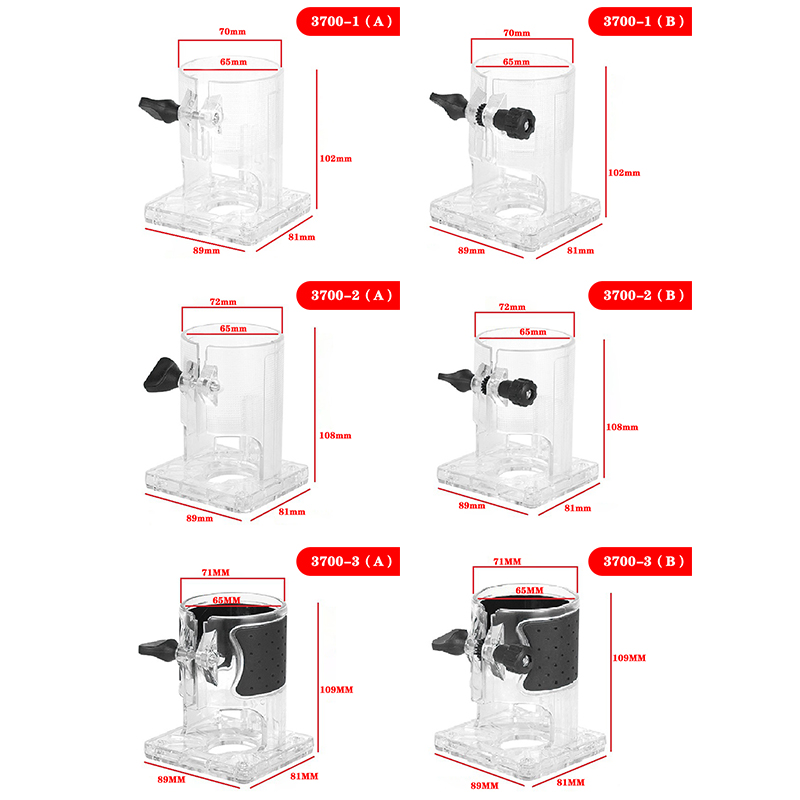 3700-1（A）

70mm
65mm
102mm
89mm
81mm

3700-1（B）

70mm
65mm
102mm
89mm
81mm

3700-2（A）

72mm
65mm
108mm
89mm
81mm

3700-2（B）

72mm
65mm
108mm
89mm
81mm

3700-3（A）

71MM
65MM
109MM
89MM
81MM

3700-3（B）

71MM
65MM
109MM
89MM
81MM