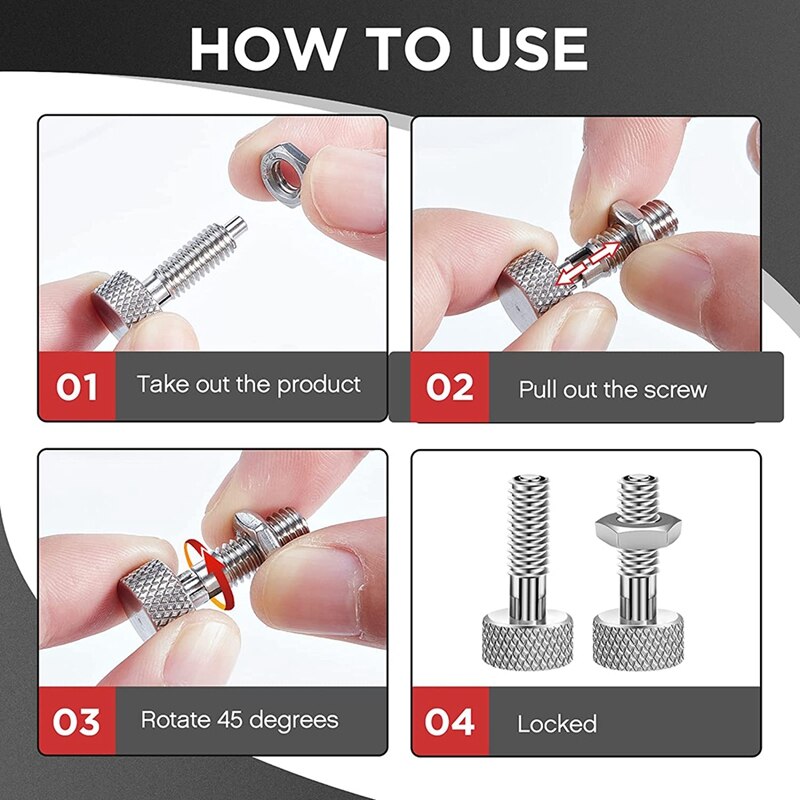 HOW TO USE

01 Take out the product

02 Pull out the screw

03 Rotate 45 degrees

04 Locked