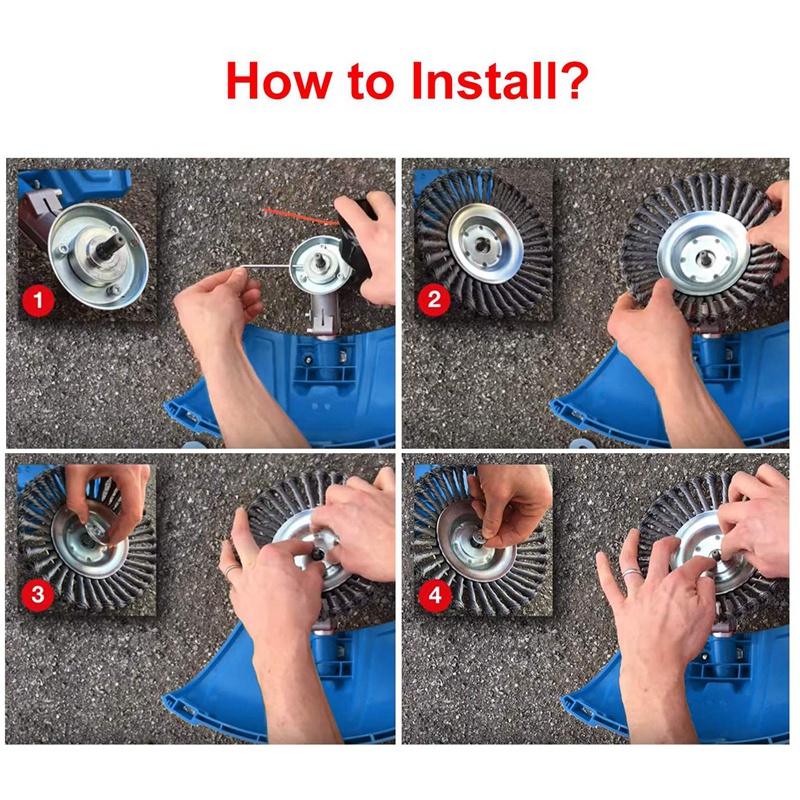 How to Install?

1

2

3

4