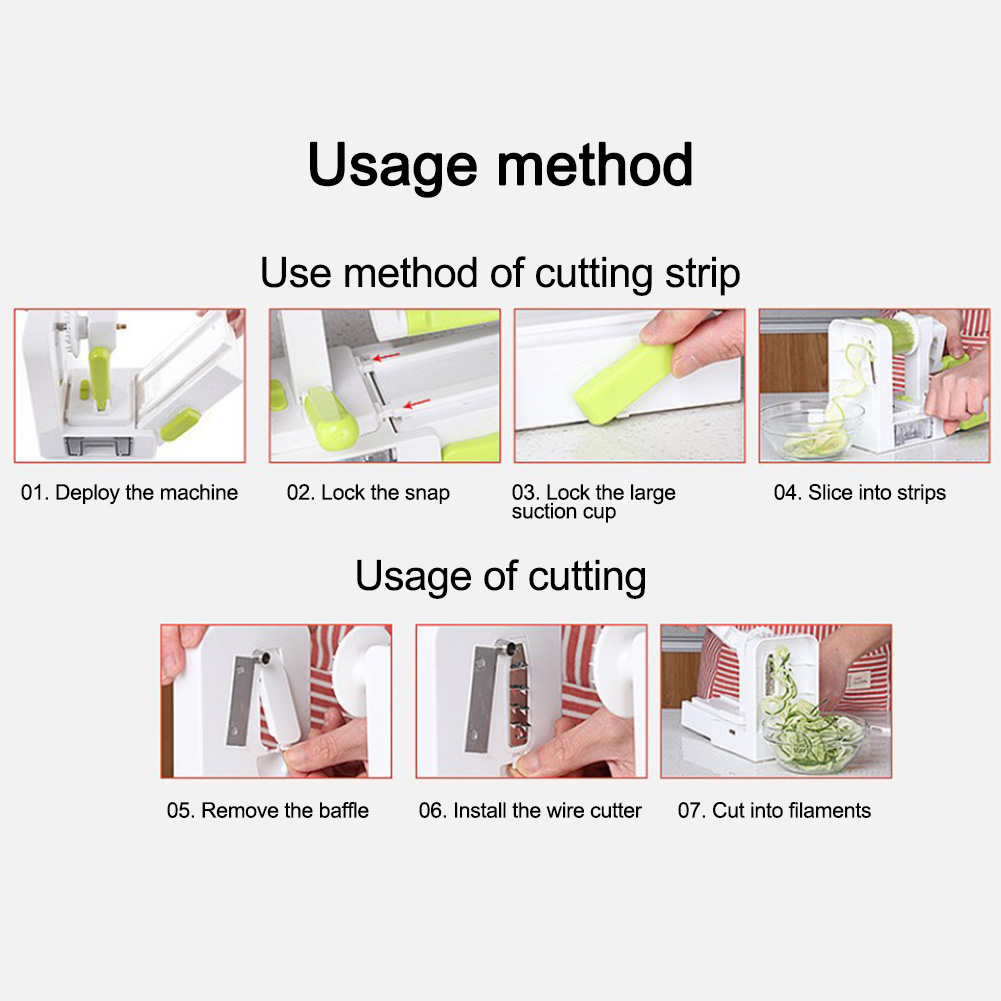 Usage method

Use method of cutting strip

01. Deploy the machine

02. Lock the snap

03. Lock the large suction cup

04. Slice into strips

Usage of cutting

05. Remove the baffle

06. Install the wire cutter

07. Cut into filaments