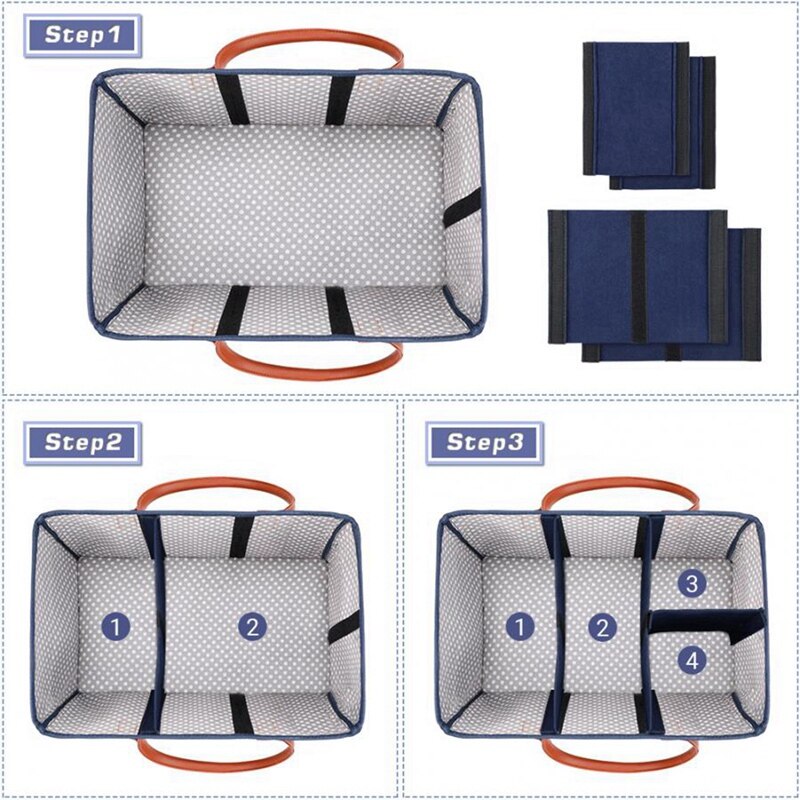 Step1

Step2

1

2

Step3

1

2

3

4