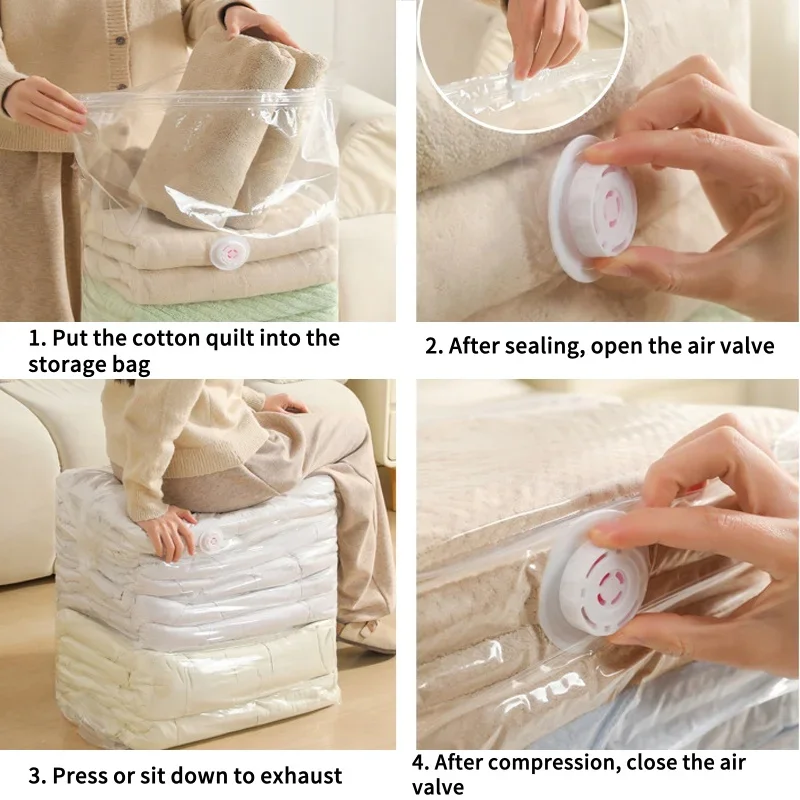 1. Put the cotton quilt into the storage bag

2. After sealing, open the air valve

3. Press or sit down to exhaust

4. After compression, close the air valve