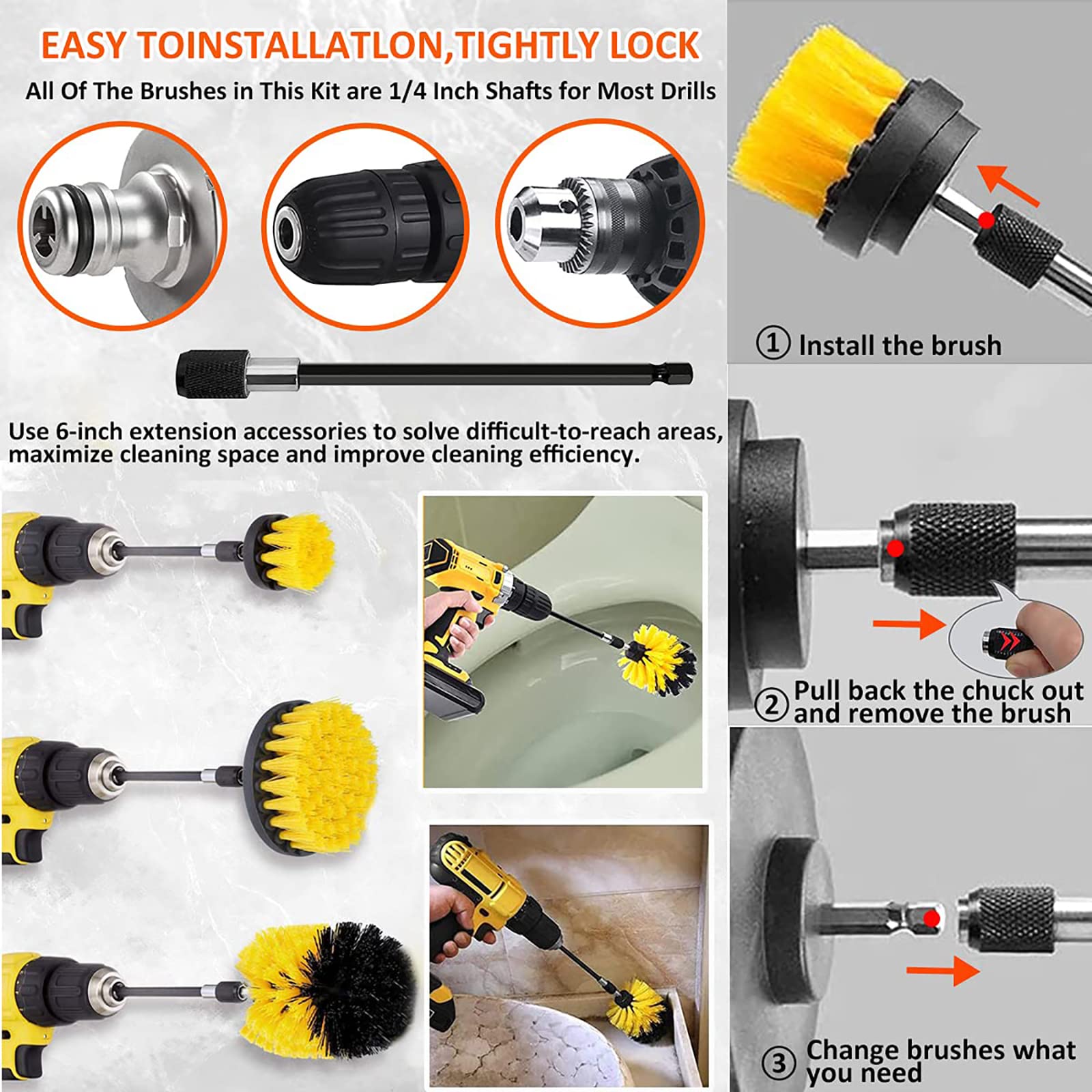 EASY TOINSTALLATLON,TIGHTLY LOCK
All Of The Brushes in This Kit are 1/4 Inch Shafts for Most Drills

Use 6-inch extension accessories to solve difficult-to-reach areas, maximize cleaning space and improve cleaning efficiency.

① Install the brush

② Pull back the chuck out and remove the brush

③ Change brushes what you need