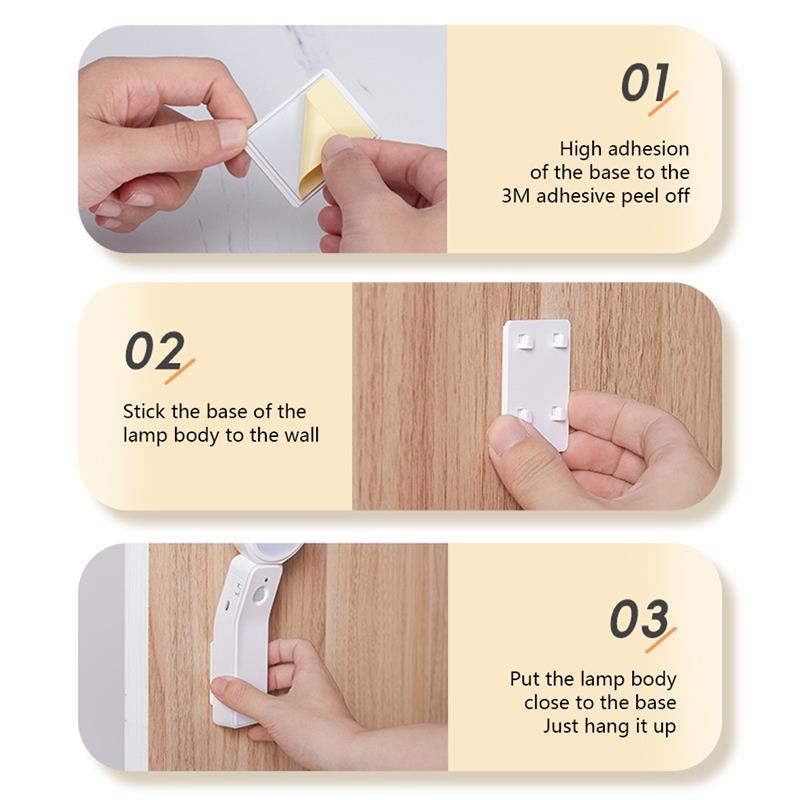 01

High adhesion
of the base to the
3M adhesive peel off

02

Stick the base of the
lamp body to the wall

03

Put the lamp body
close to the base
Just hang it up