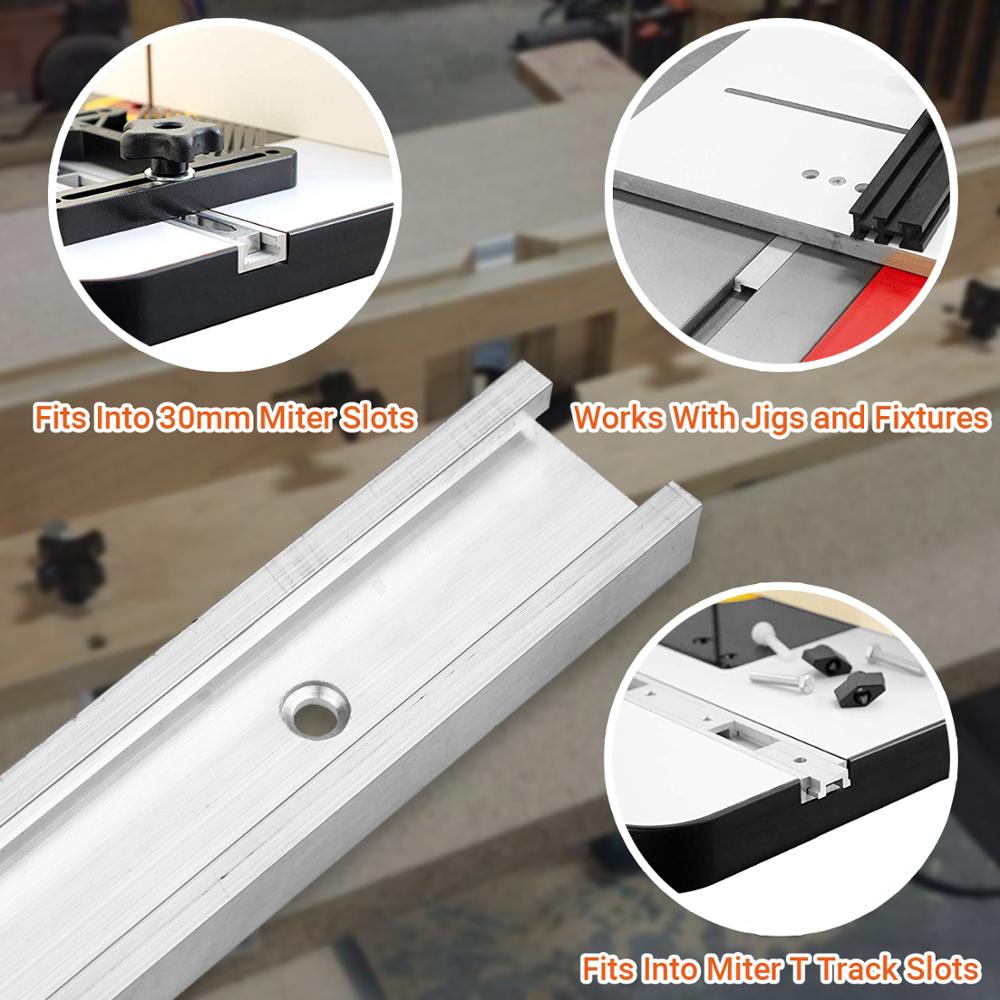 Fits Into 30mm Miter Slots

Works With Jigs and Fixtures

Fits Into Miter T Track Slots