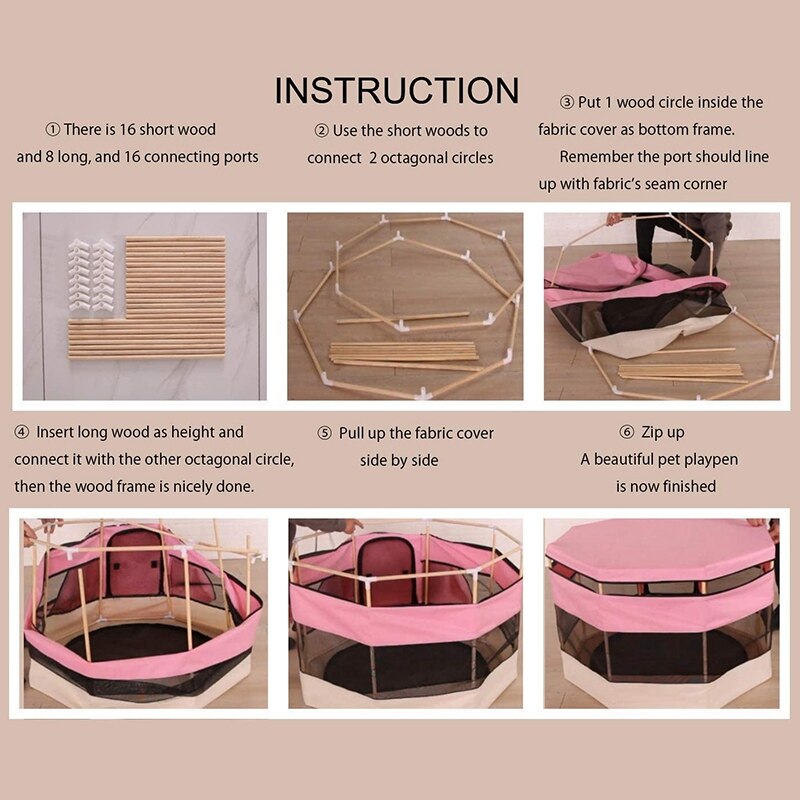 INSTRUCTION

① There is 16 short wood and 8 long, and 16 connecting ports

② Use the short woods to connect 2 octagonal circles

③ Put 1 wood circle inside the fabric cover as bottom frame. Remember the port should line up with fabric's seam corner

④ Insert long wood as height and connect it with the other octagonal circle, then the wood frame is nicely done.

⑤ Pull up the fabric cover side by side

⑥ Zip up
A beautiful pet playpen is now finished