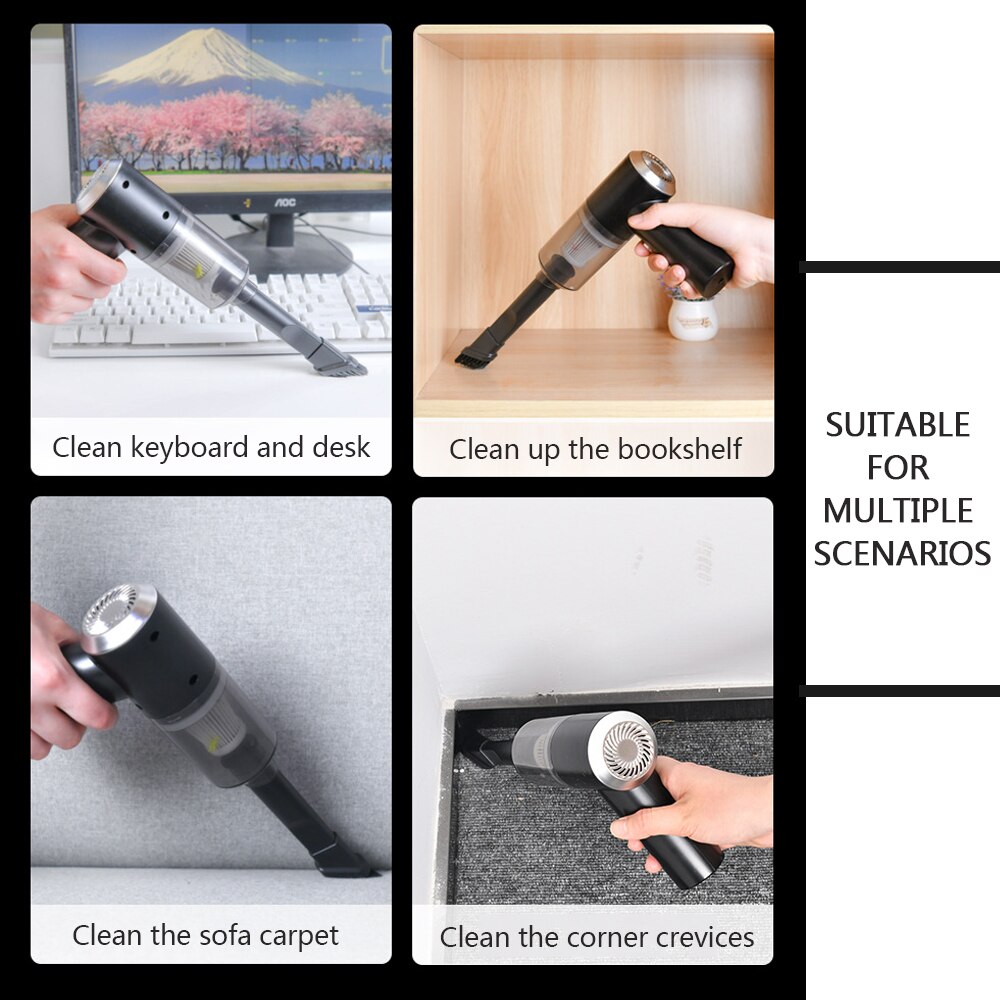 AOC

Clean keyboard and desk

Clean up the bookshelf

Clean the sofa carpet

Clean the corner crevices

SUITABLE FOR MULTIPLE SCENARIOS