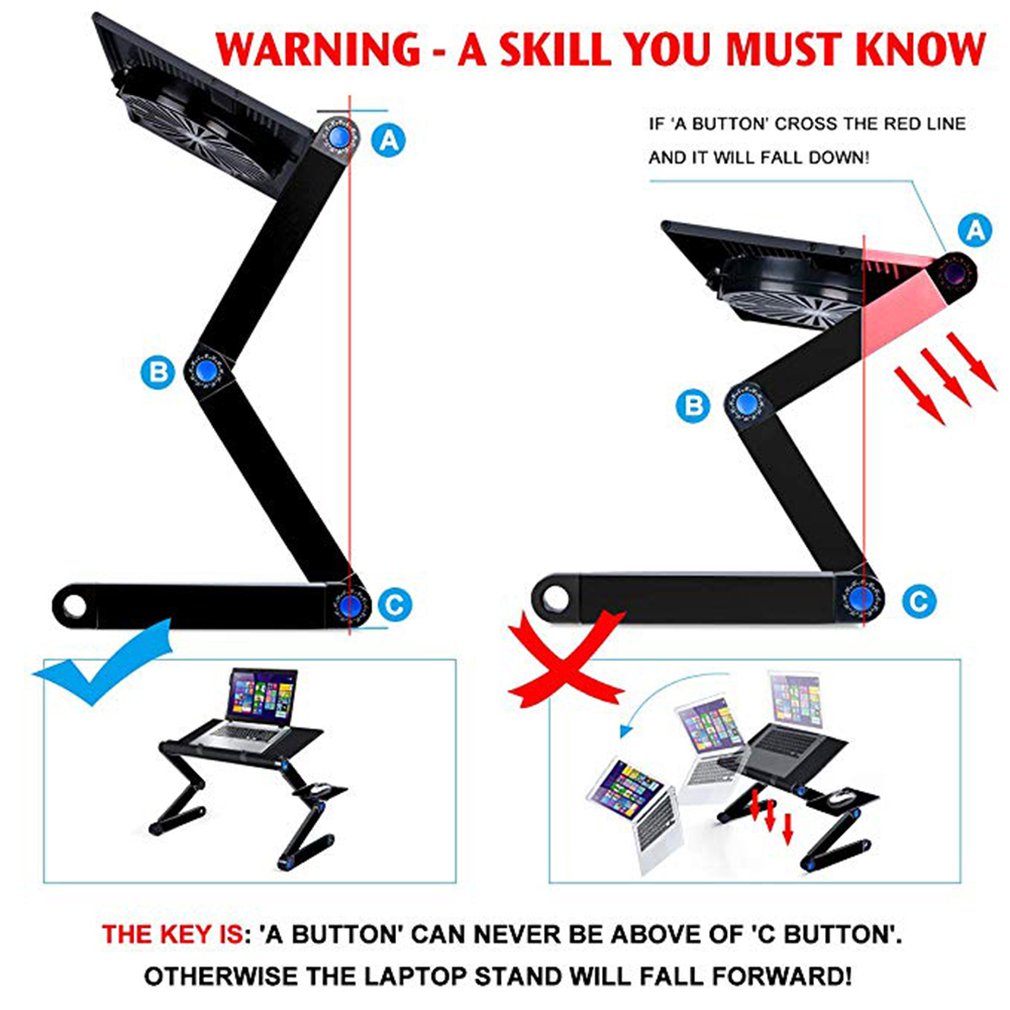 WARNING - A SKILL YOU MUST KNOW

A

B

C

IF 'A BUTTON' CROSS THE RED LINE AND IT WILL FALL DOWN!

A

B

C

THE KEY IS: 'A BUTTON' CAN NEVER BE ABOVE OF 'C BUTTON'. OTHERWISE THE LAPTOP STAND WILL FALL FORWARD!