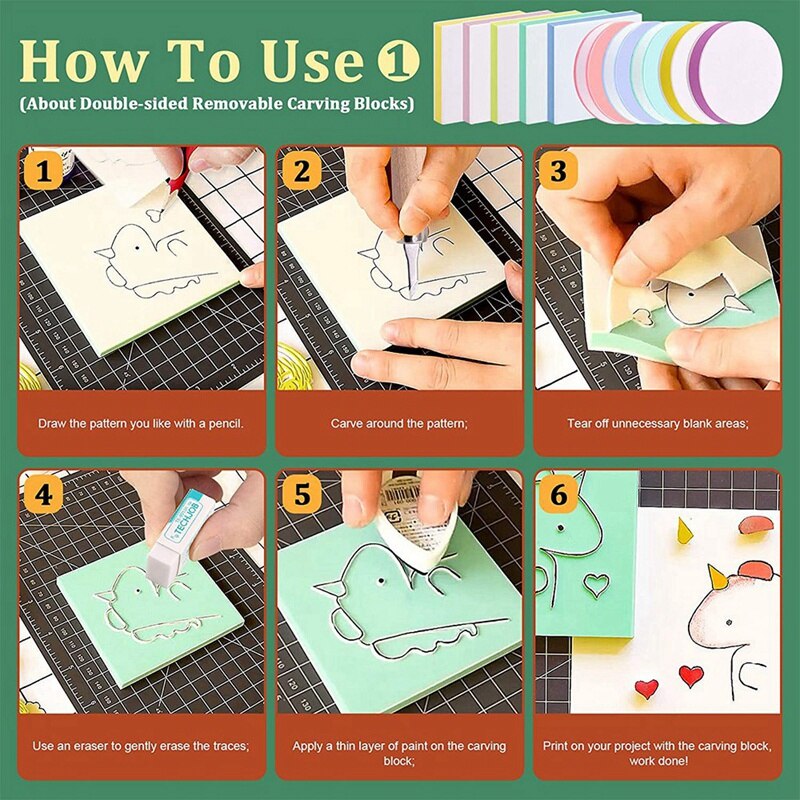 How To Use ①
(About Double-sided Removable Carving Blocks)

1

Draw the pattern you like with a pencil.

2

Carve around the pattern;

3

Tear off unnecessary blank areas;

4

TECHJOB

Use an eraser to gently erase the traces;

5

Apply a thin layer of paint on the carving block;

6

Print on your project with the carving block, work done!