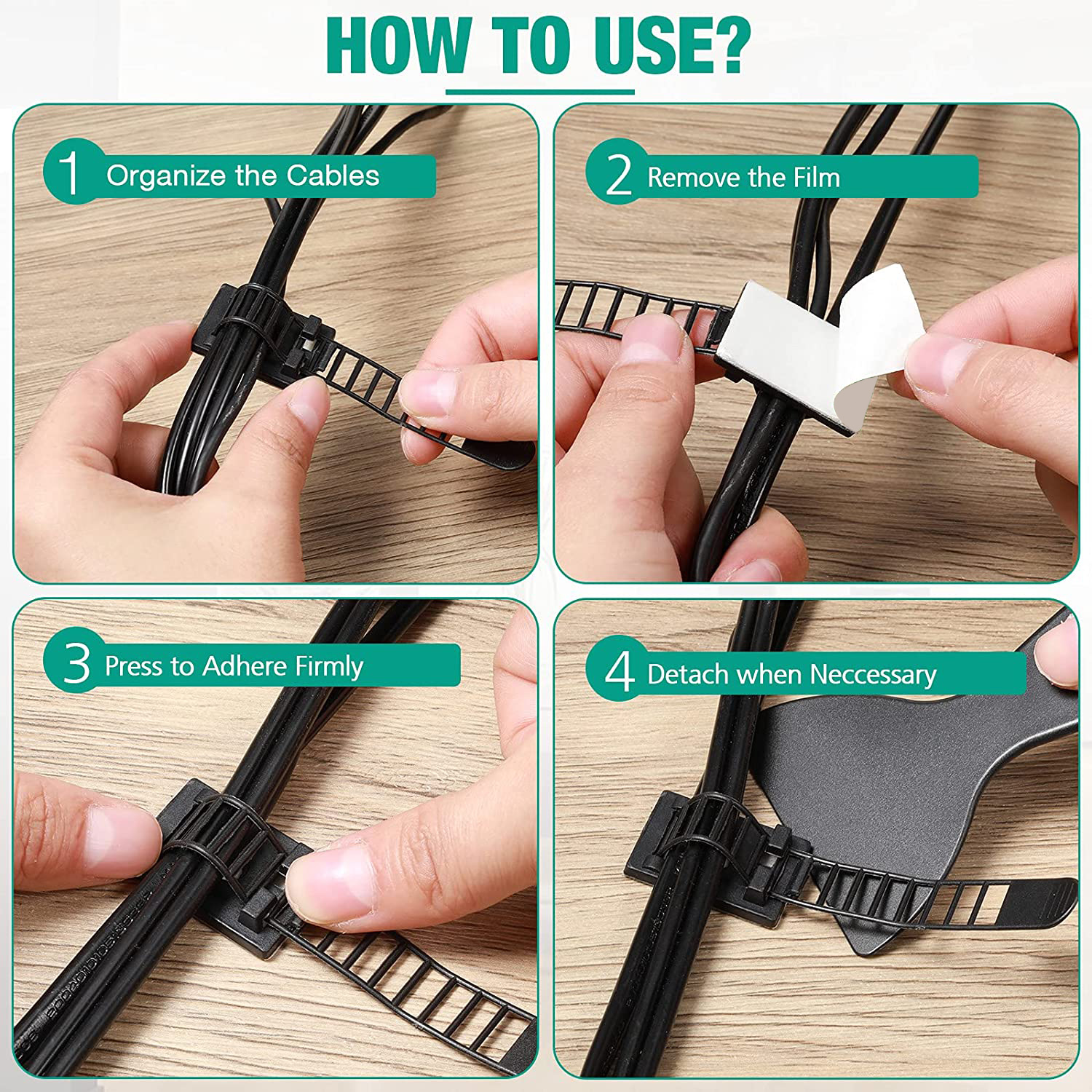 HOW TO USE?

1 Organize the Cables

2 Remove the Film

3 Press to Adhere Firmly

4 Detach when Neccessary