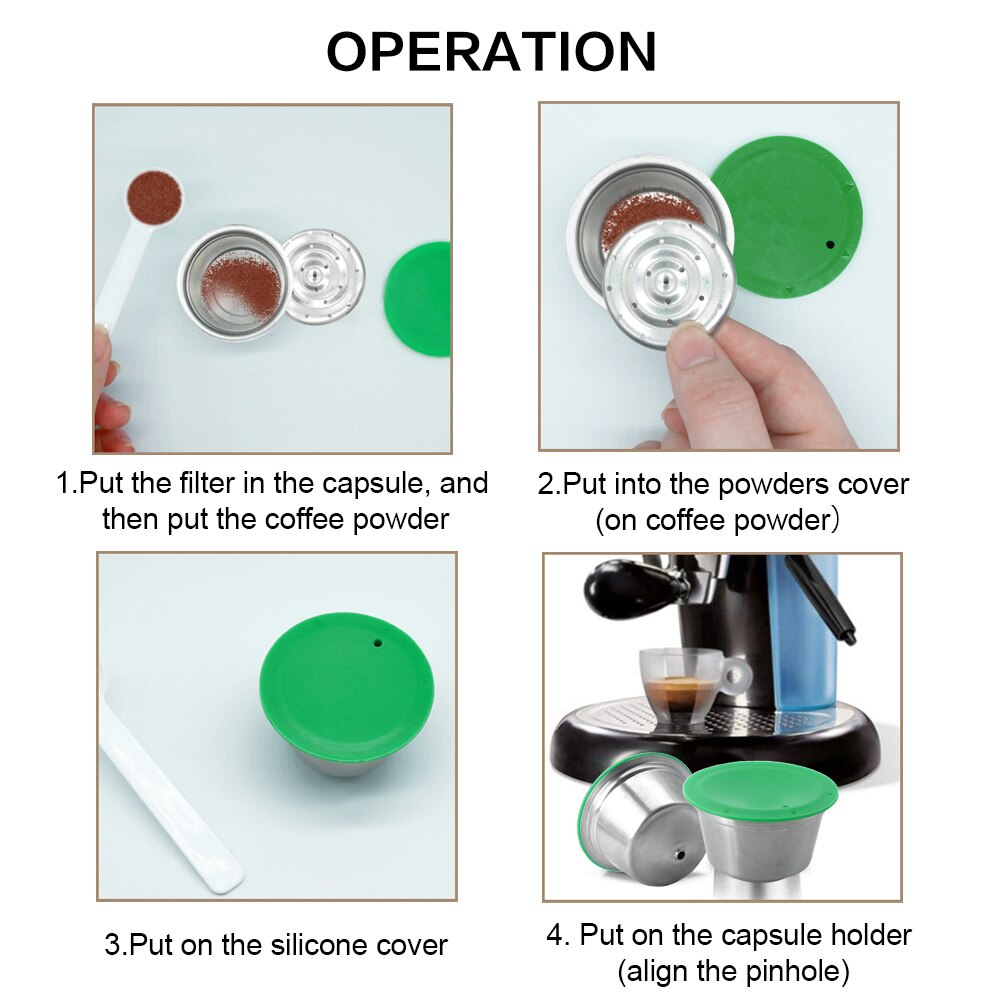 OPERATION

1.Put the filter in the capsule, and then put the coffee powder

2.Put into the powders cover (on coffee powder)

3.Put on the silicone cover

4. Put on the capsule holder (align the pinhole)