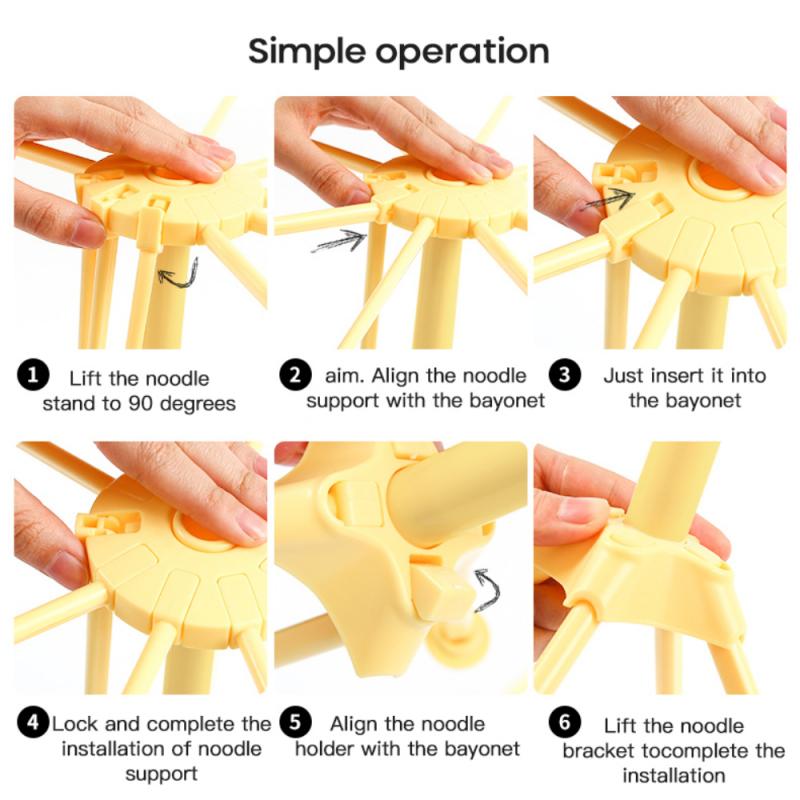 Simple operation

1 Lift the noodle stand to 90 degrees

2 aim. Align the noodle support with the bayonet

3 Just insert it into the bayonet

4 Lock and complete the installation of noodle support

5 Align the noodle holder with the bayonet

6 Lift the noodle bracket tocomplete the installation